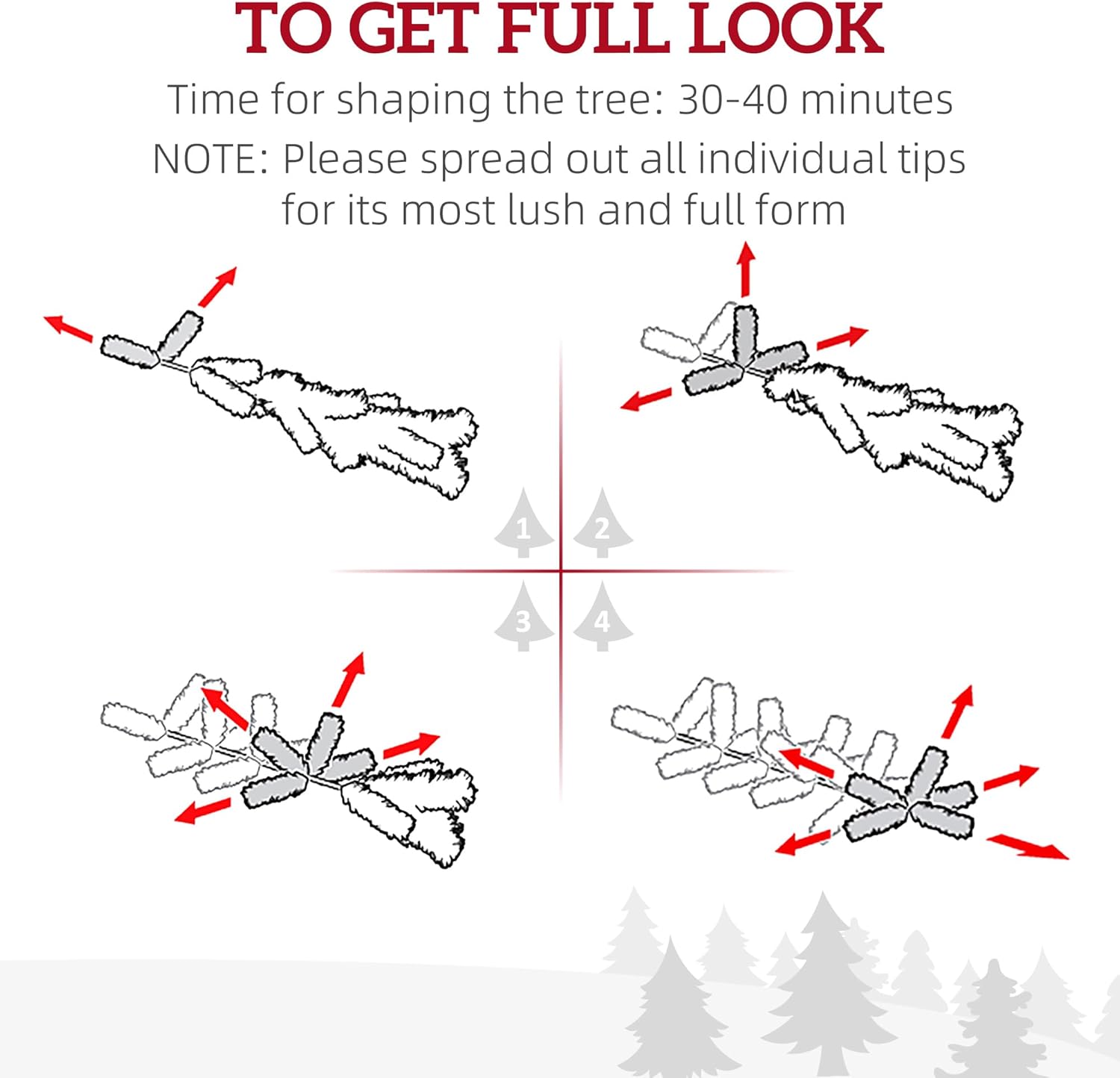 TO GET FULL LOOK

Time for shaping the tree: 30-40 minutes

NOTE: Please spread out all individual tips for its most lush and full form

1

2

3

4