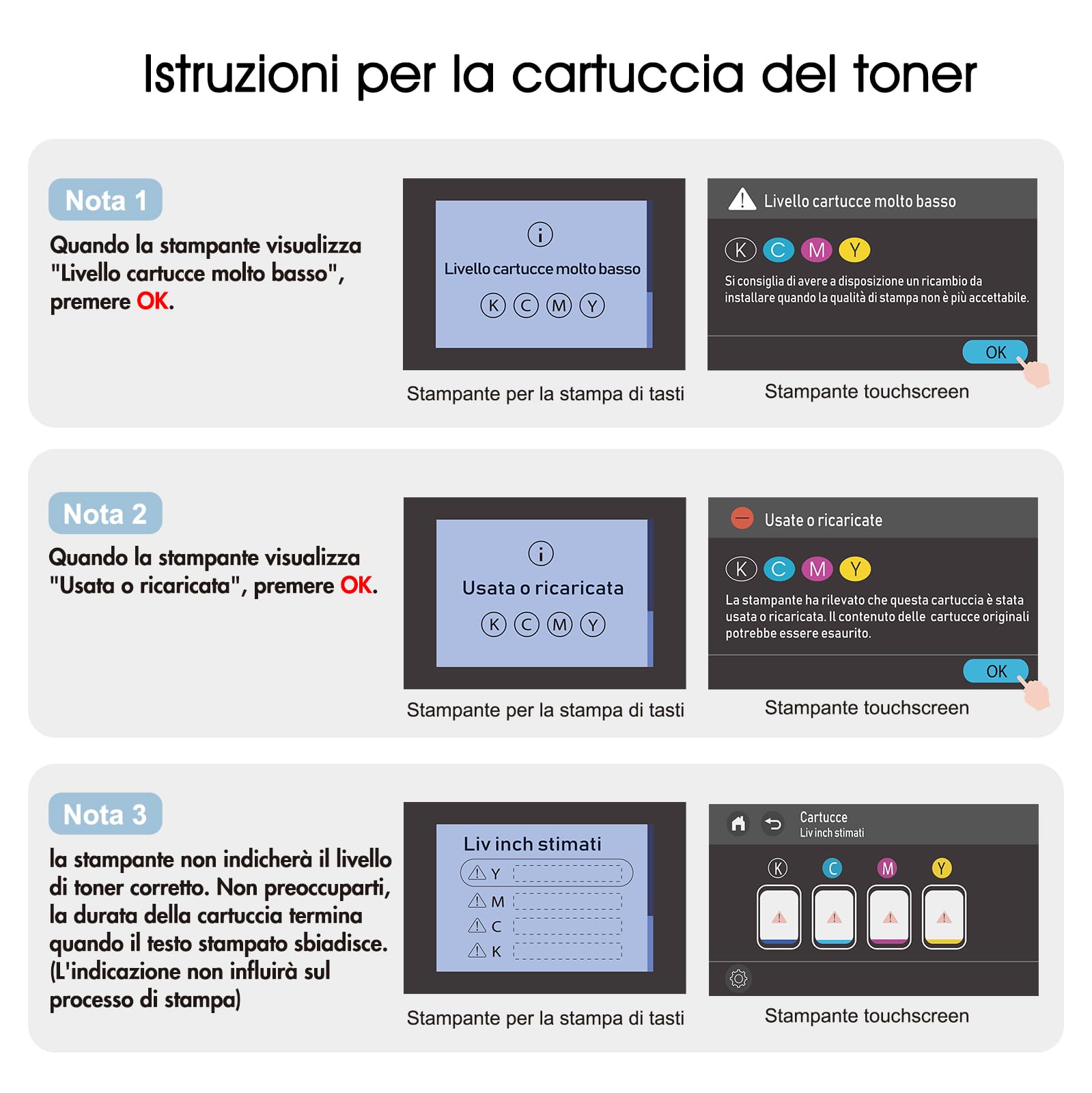 Istruzioni per la cartuccia del toner

Nota 1

Quando la stampante visualizza "Livello cartucce molto basso", premere OK.

Livello cartucce molto basso

K C M Y

Stampante per la stampa di tasti

Livello cartucce molto basso

K C M Y

Si consiglia di avere a disposizione un ricambio da installare quando la qualità di stampa non è più accettabile.

OK

Stampante touchscreen

Nota 2

Quando la stampante visualizza "Usata o ricaricata", premere OK.

Usata o ricaricata

K C M Y

Stampante per la stampa di tasti

Usate o ricaricate

K C M Y

La stampante ha rilevato che questa cartuccia è stata usata o ricaricata. Il contenuto delle cartucce originali potrebbe essere esaurito.

OK

Stampante touchscreen

Nota 3

la stampante non indicherà il livello di toner corretto. Non preoccuparti, la durata della cartuccia termina quando il testo stampato sbiadisce. (L'indicazione non influirà sul processo di stampa)

Liv inch stimati

Y

M

C

K

Stampante per la stampa di tasti

Cartucce
Liv inch stimati

K C M Y

Stampante touchscreen