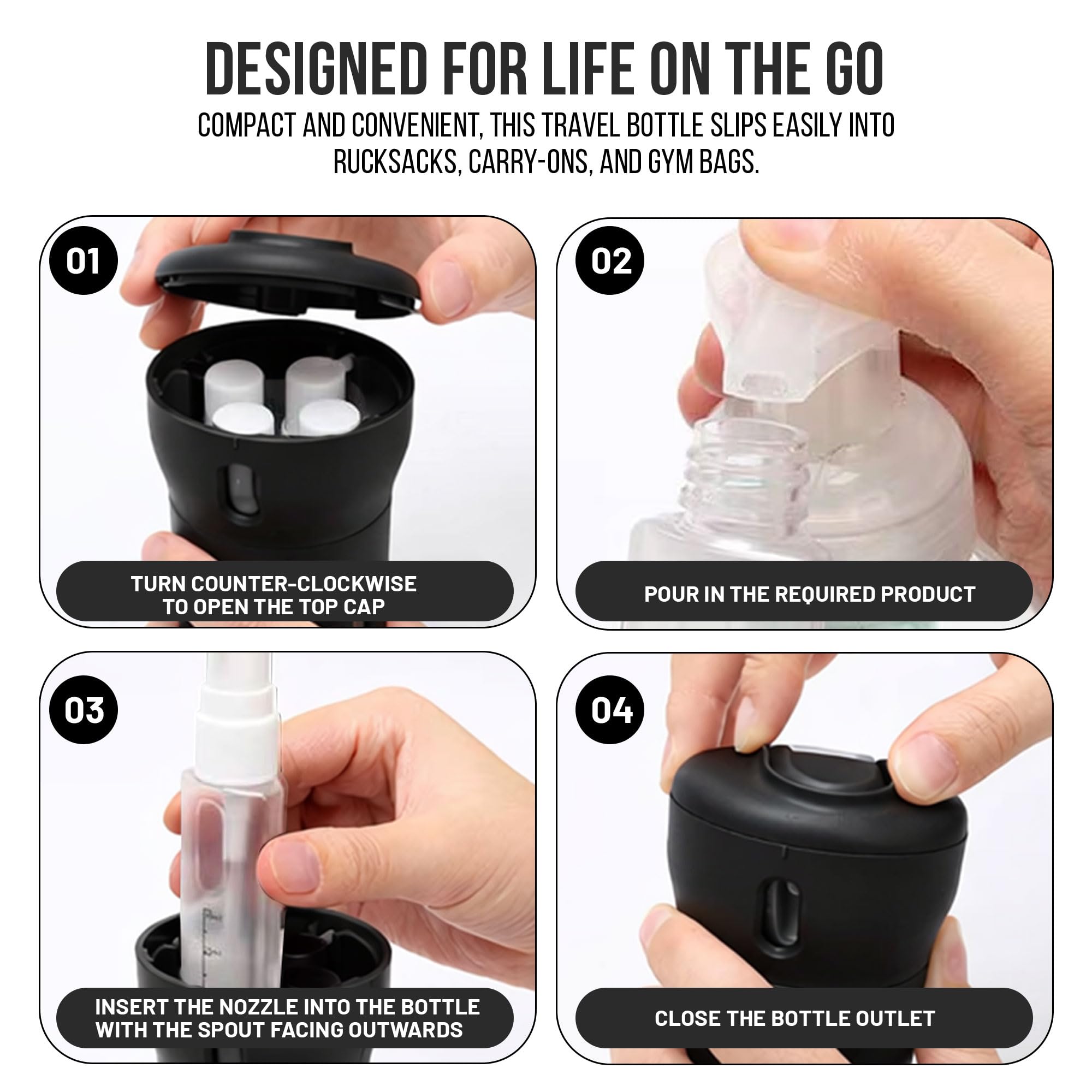 DESIGNED FOR LIFE ON THE GO

COMPACT AND CONVENIENT, THIS TRAVEL BOTTLE SLIPS EASILY INTO RUCKSACKS, CARRY-ONS, AND GYM BAGS.

01

TURN COUNTER-CLOCKWISE TO OPEN THE TOP CAP

02

POUR IN THE REQUIRED PRODUCT

03

INSERT THE NOZZLE INTO THE BOTTLE WITH THE SPOUT FACING OUTWARDS

04

CLOSE THE BOTTLE OUTLET