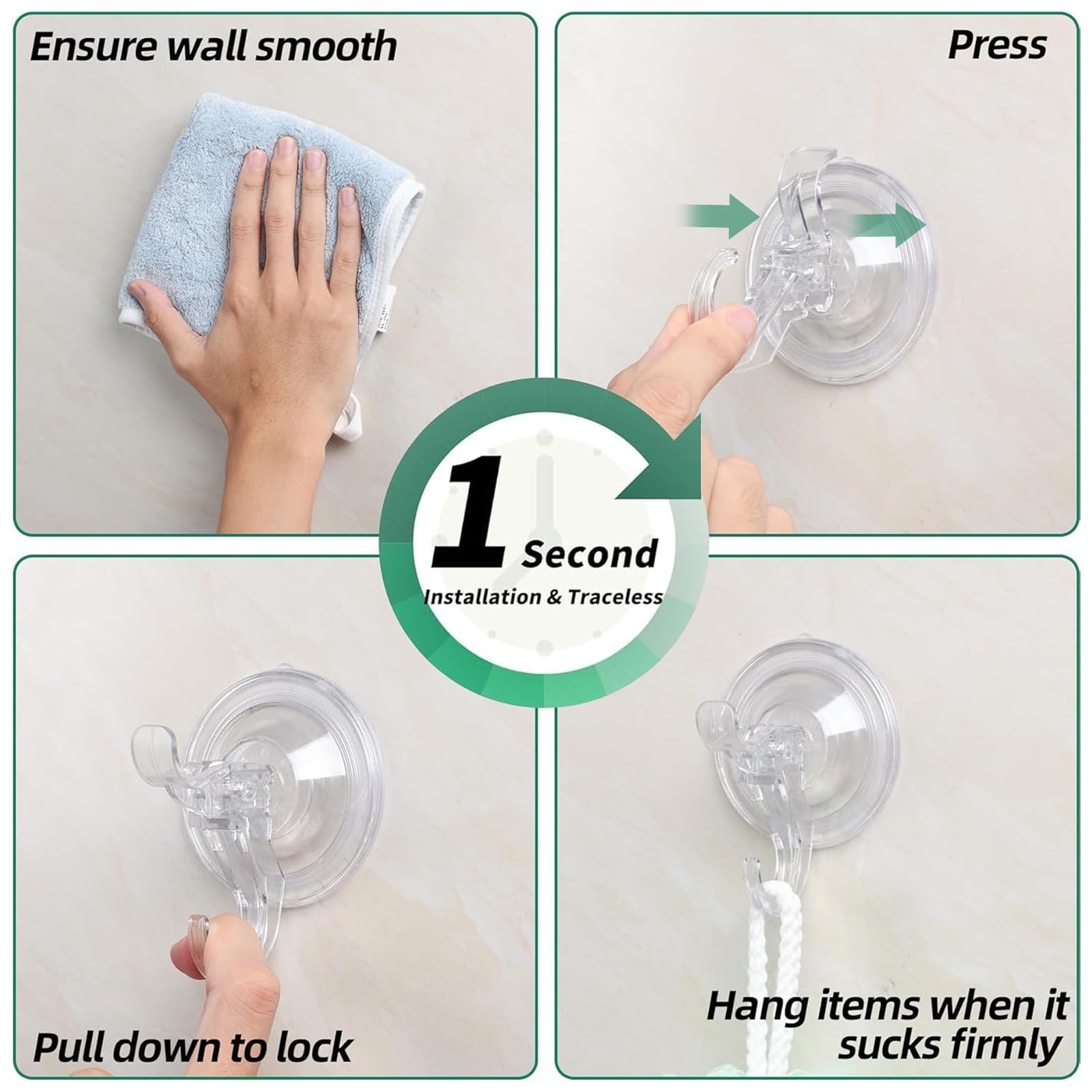 Ensure wall smooth

Press

1 Second
Installation & Traceless

Pull down to lock

Hang items when it sucks firmly