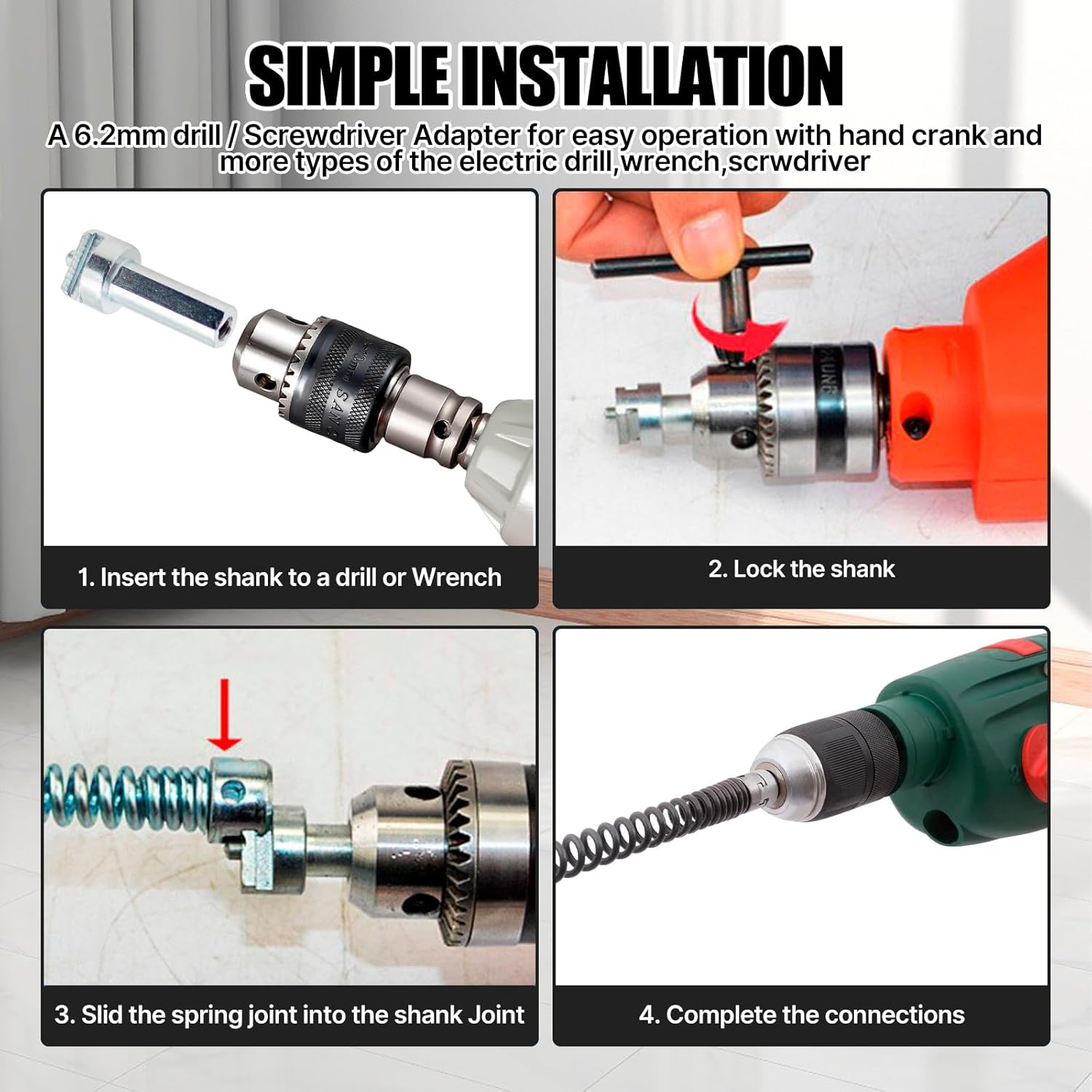 SIMPLE INSTALLATION

A 6.2mm drill / Screwdriver Adapter for easy operation with hand crank and more types of the electric drill,wrench,scrwdriver

1. Insert the shank to a drill or Wrench

2. Lock the shank

3. Slid the spring joint into the shank Joint

4. Complete the connections