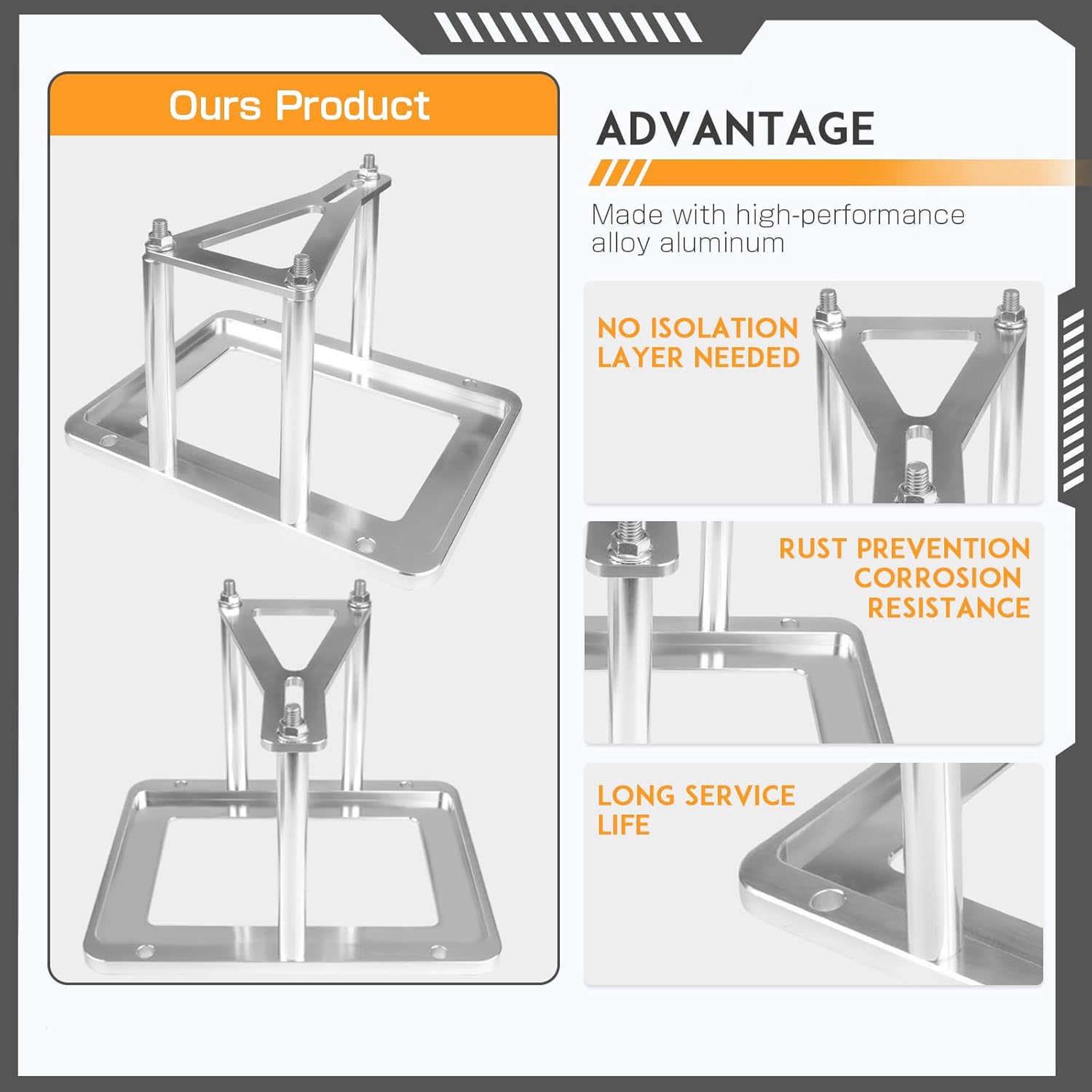 Ours Product

ADVANTAGE

Made with high-performance alloy aluminum

NO ISOLATION LAYER NEEDED

RUST PREVENTION CORROSION RESISTANCE

LONG SERVICE LIFE