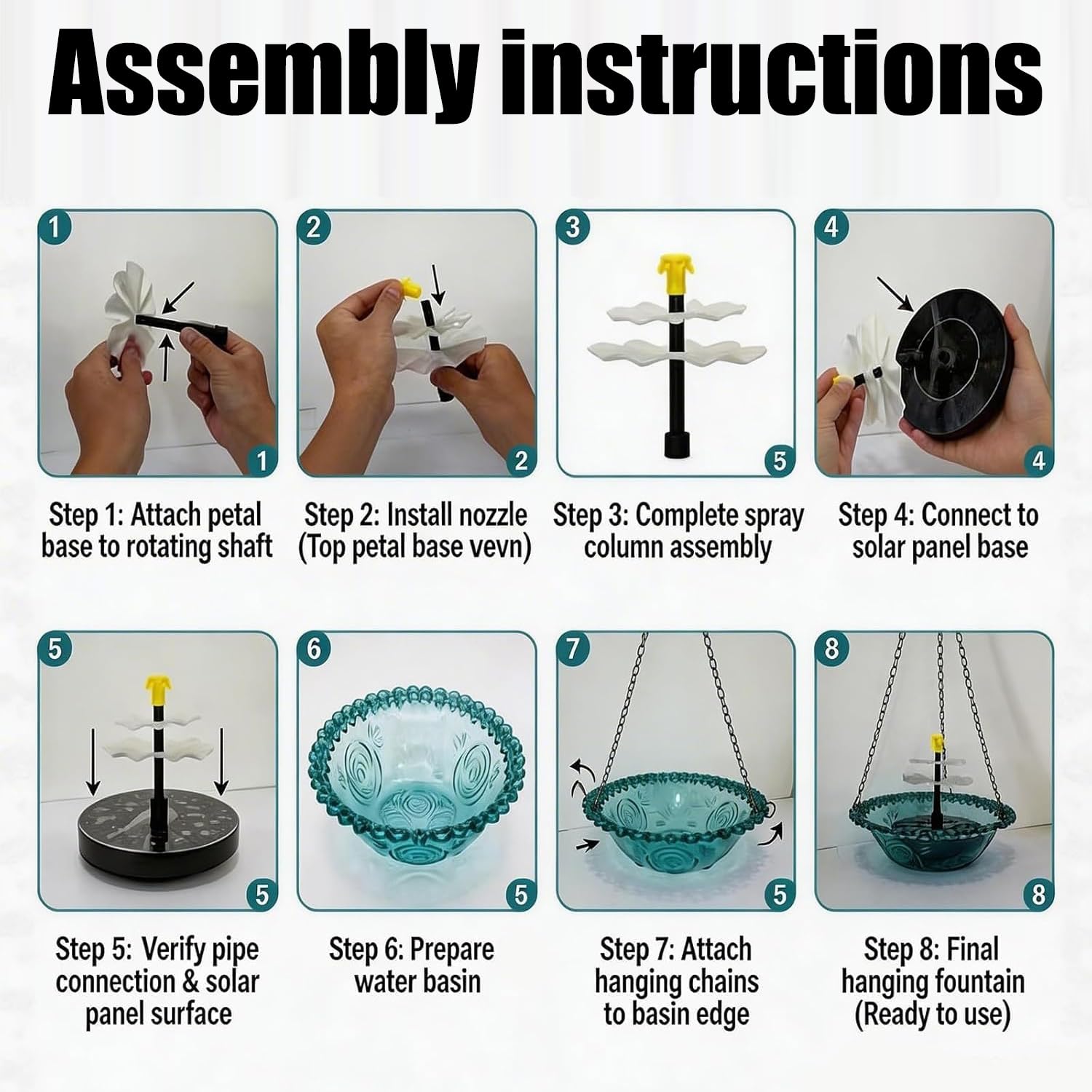 Assembly instructions

1
1
Step 1: Attach petal base to rotating shaft

2
2
Step 2: Install nozzle (Top petal base vevn)

3
5
Step 3: Complete spray column assembly

4
4
Step 4: Connect to solar panel base

5
5
Step 5: Verify pipe connection & solar panel surface

6
5
Step 6: Prepare water basin

7
5
Step 7: Attach hanging chains to basin edge

8
8
Step 8: Final hanging fountain (Ready to use)