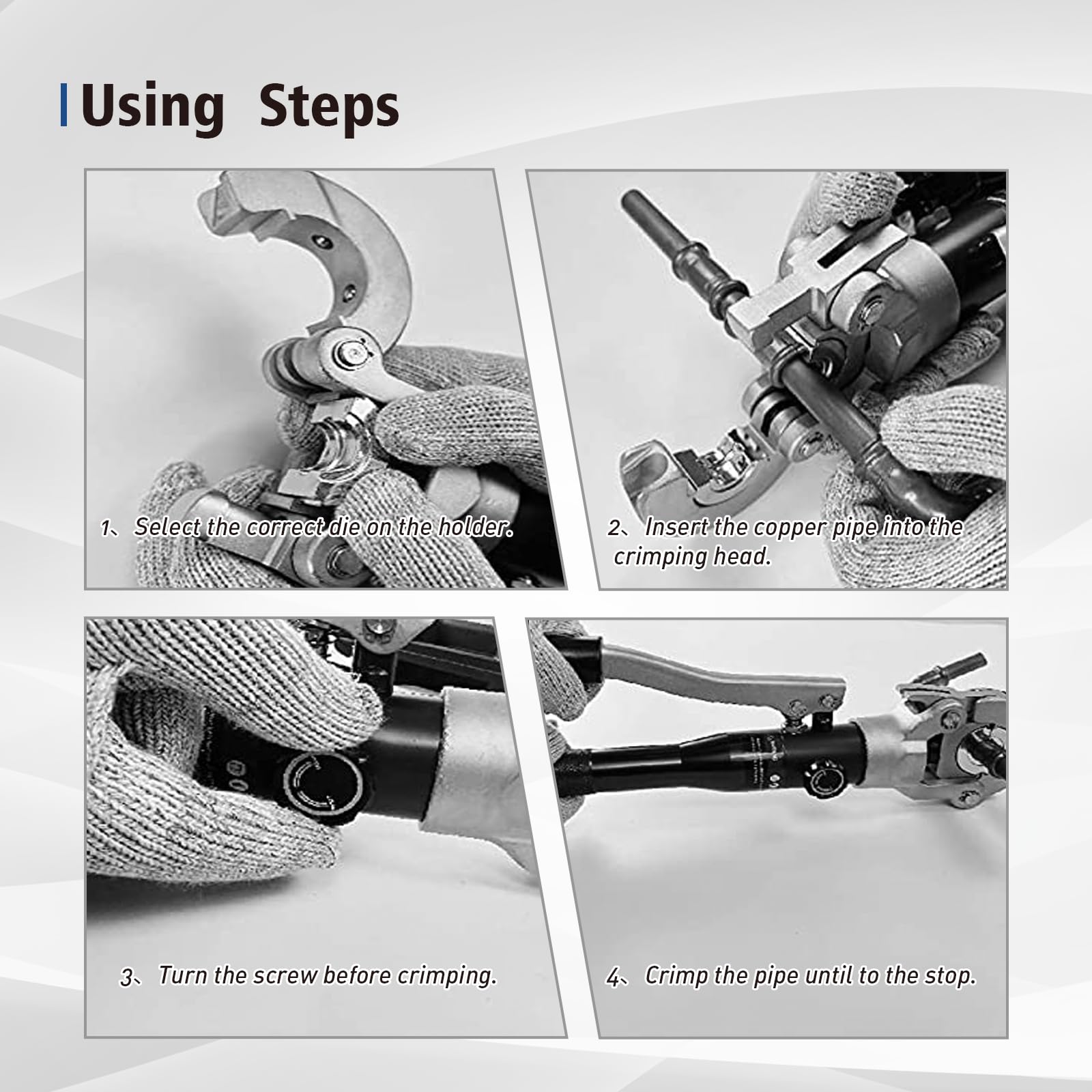 Using Steps

1、Select the correct die on the holder.

2、Insert the copper pipe into the crimping head.

3、Turn the screw before crimping.

4、Crimp the pipe until to the stop.