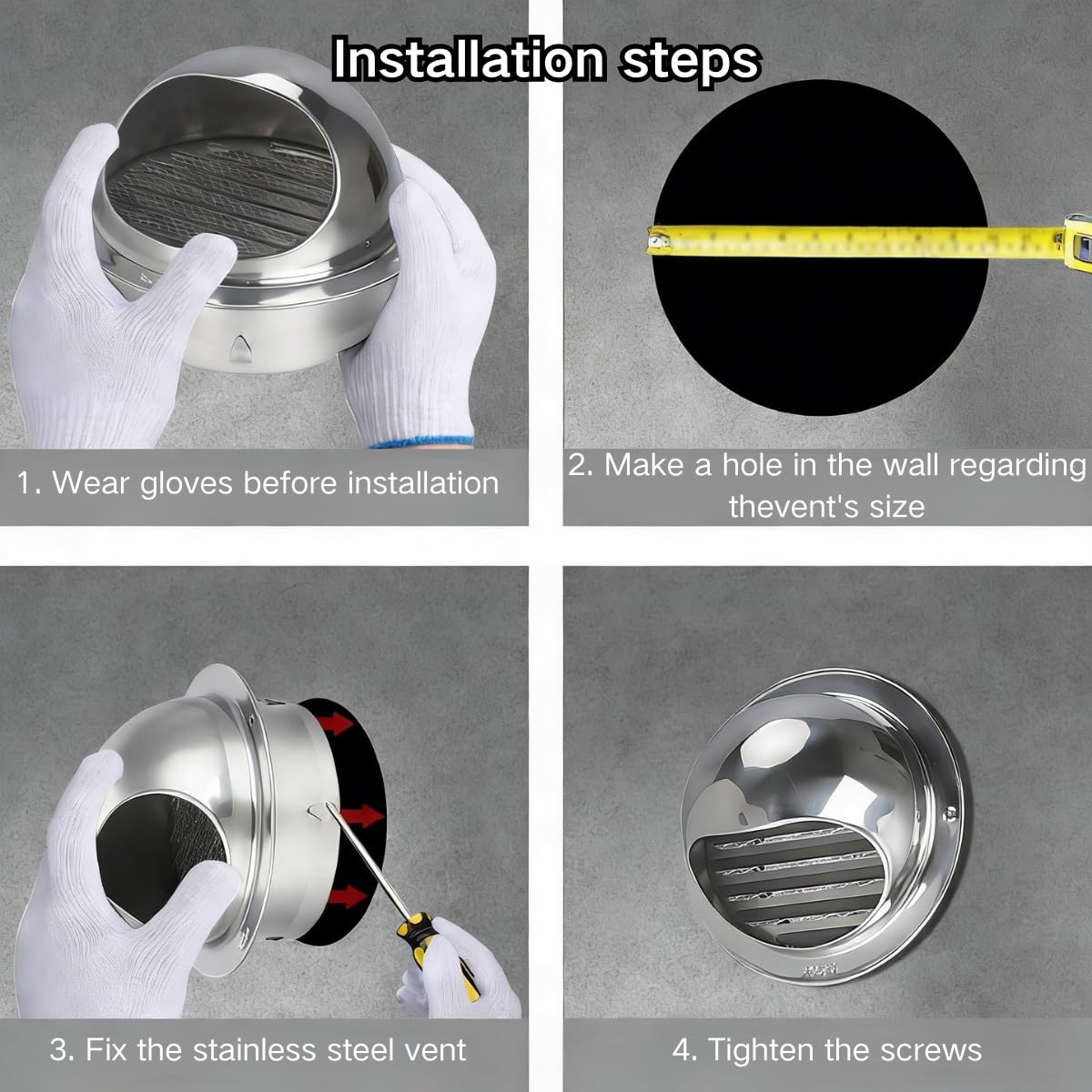 Installation steps

1. Wear gloves before installation

2. Make a hole in the wall regarding thevent's size

3. Fix the stainless steel vent

4. Tighten the screws