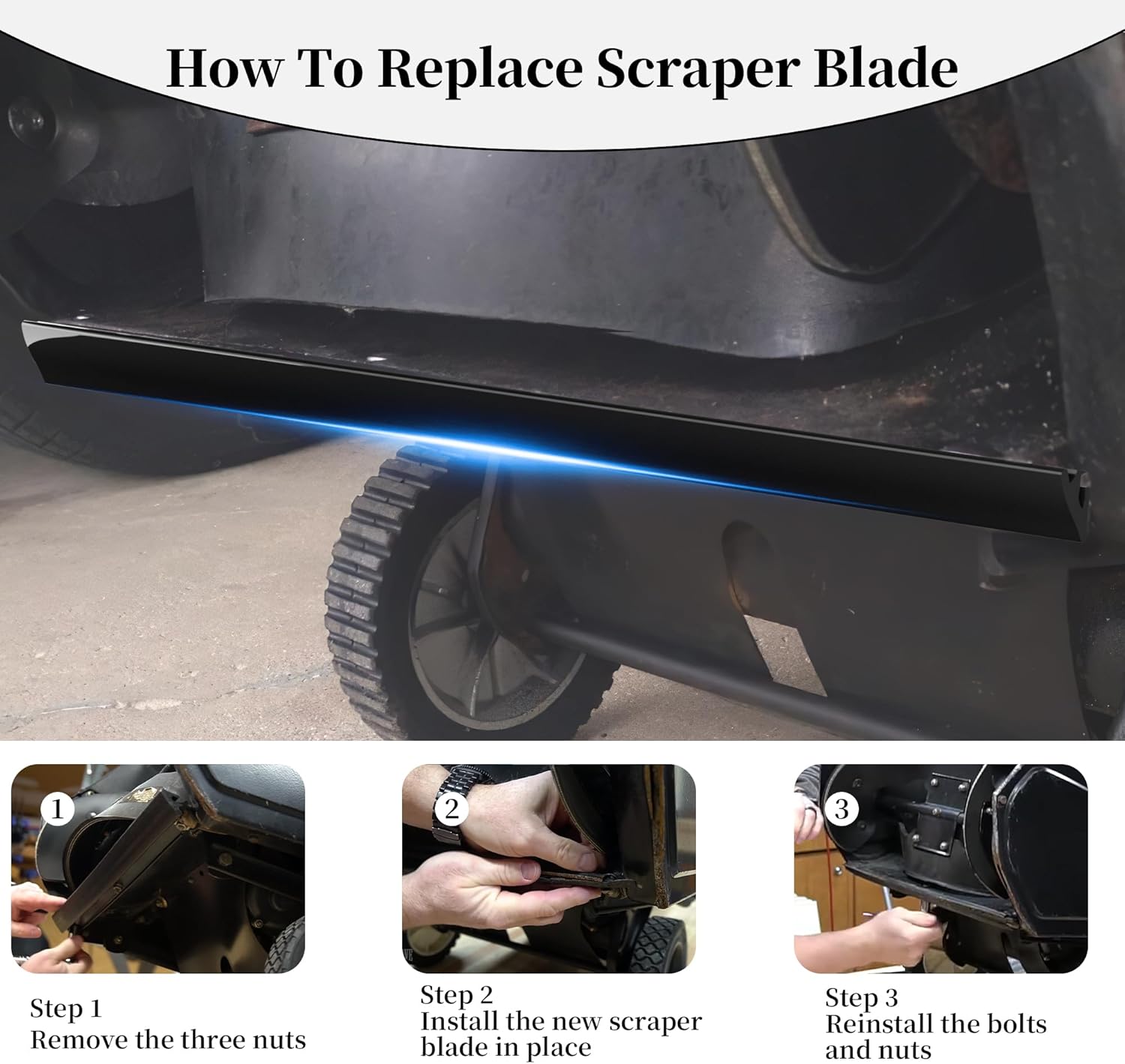 How To Replace Scraper Blade

1

2

3

Step 1
Remove the three nuts

Step 2
Install the new scraper blade in place

Step 3
Reinstall the bolts and nuts