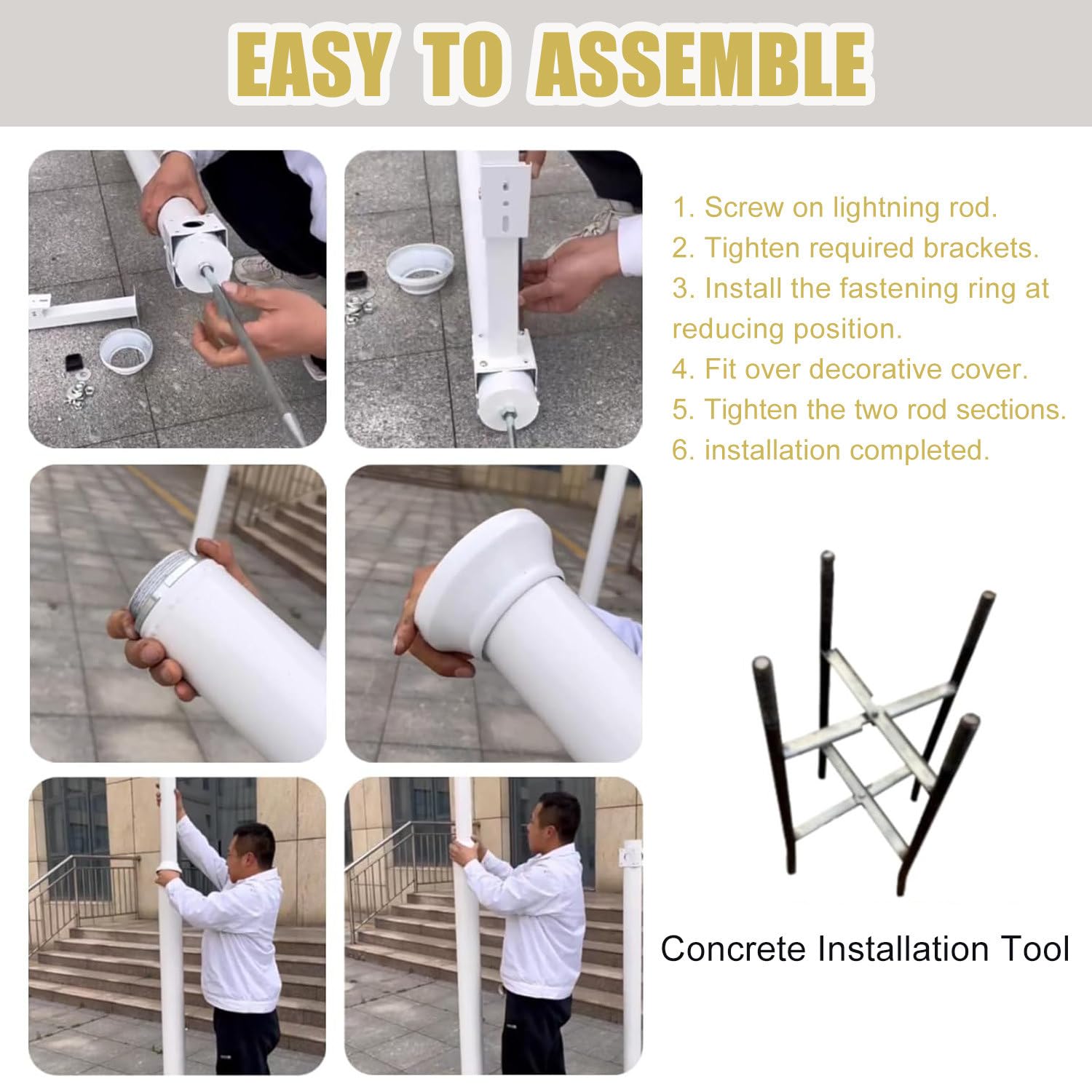 EASY TO ASSEMBLE

1. Screw on lightning rod.
2. Tighten required brackets.
3. Install the fastening ring at reducing position.
4. Fit over decorative cover.
5. Tighten the two rod sections.
6. installation completed.

Concrete Installation Tool