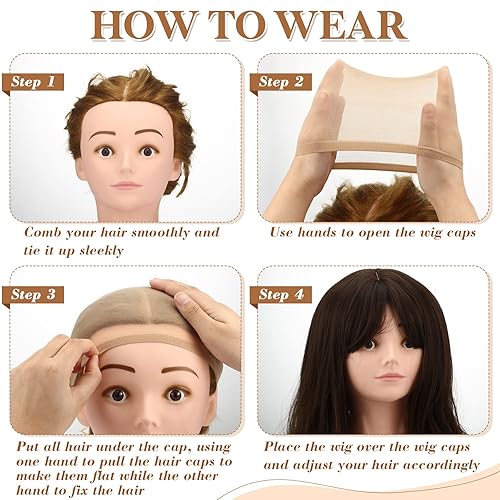 HOW TO WEAR

Step 1

Comb your hair smoothly and tie it up sleekly

Step 2

Use hands to open the wig caps

Step 3

Put all hair under the cap, using one hand to pull the hair caps to make them flat while the other hand to fix the hair

Step 4

Place the wig over the wig caps and adjust your hair accordingly