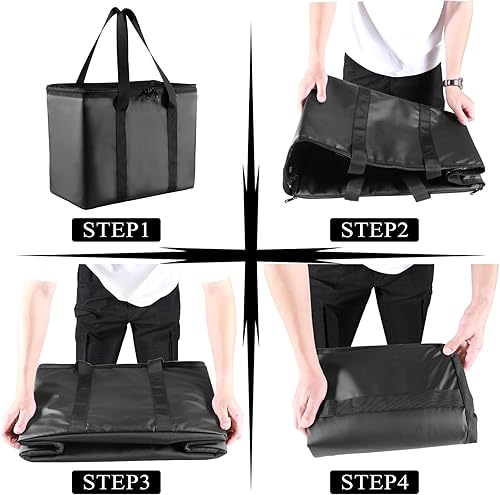 STEP1

STEP2

STEP3

STEP4