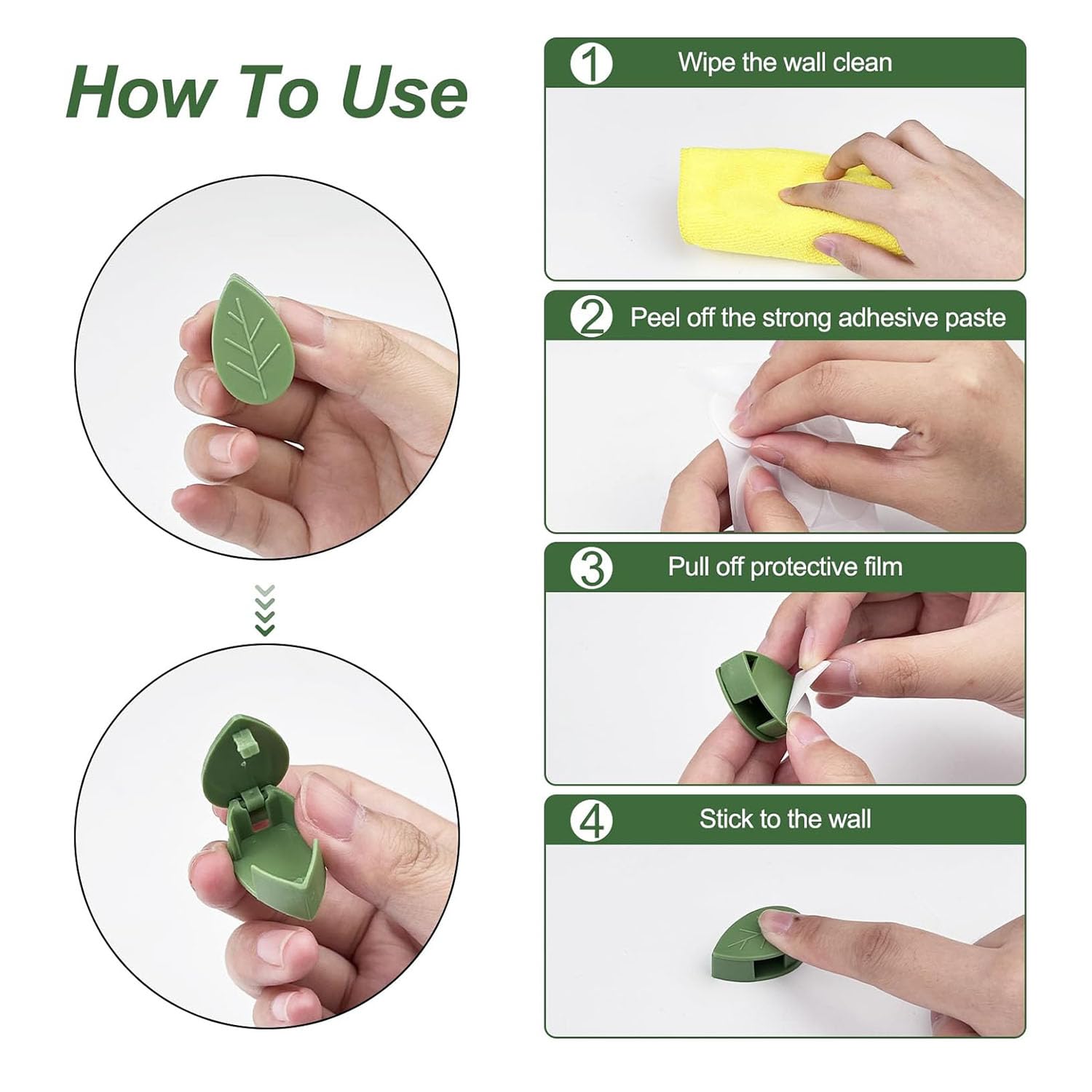 How To Use

1 Wipe the wall clean

2 Peel off the strong adhesive paste

3 Pull off protective film

4 Stick to the wall