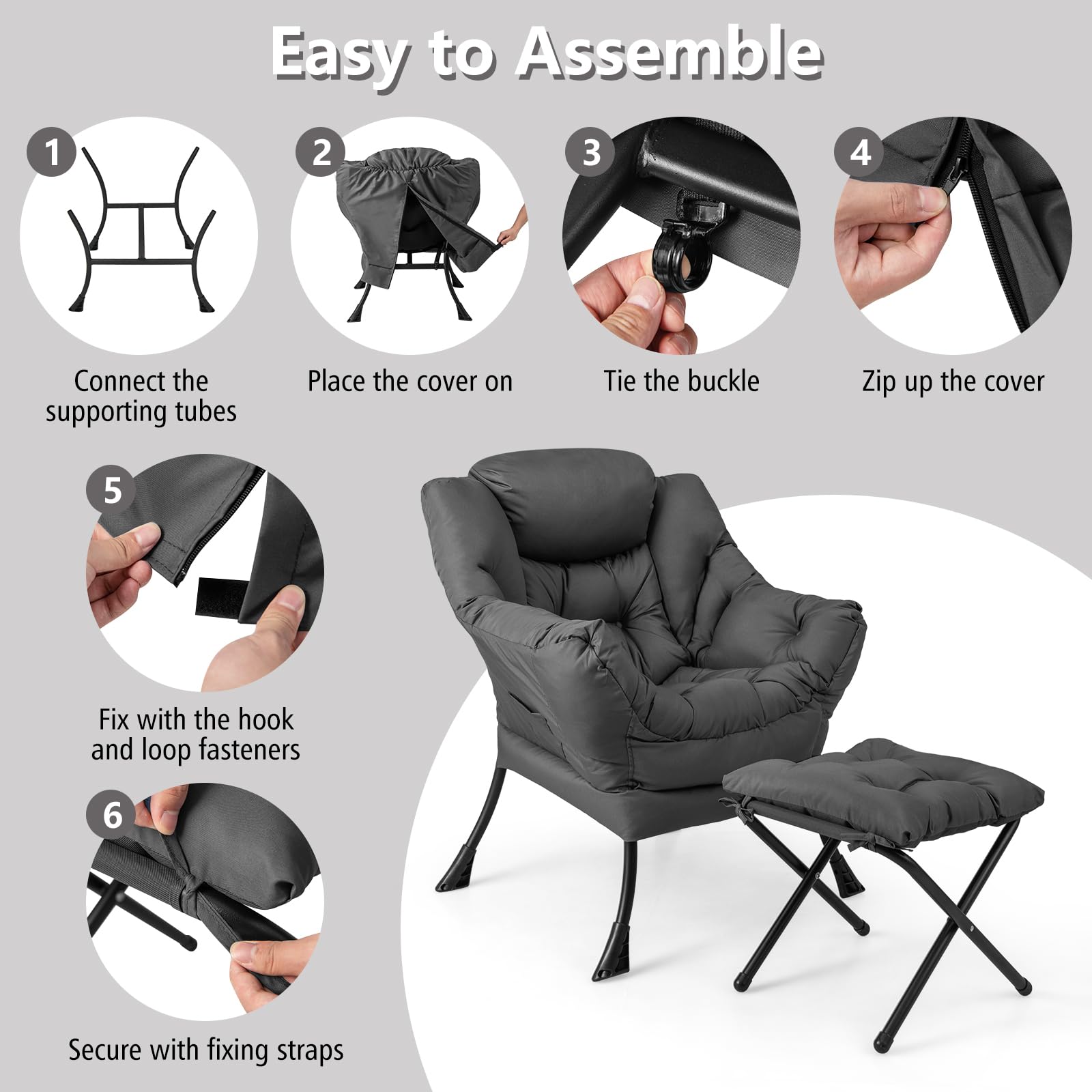 Easy to Assemble

1
Connect the supporting tubes

2
Place the cover on

3
Tie the buckle

4
Zip up the cover

5
Fix with the hook and loop fasteners

6
Secure with fixing straps