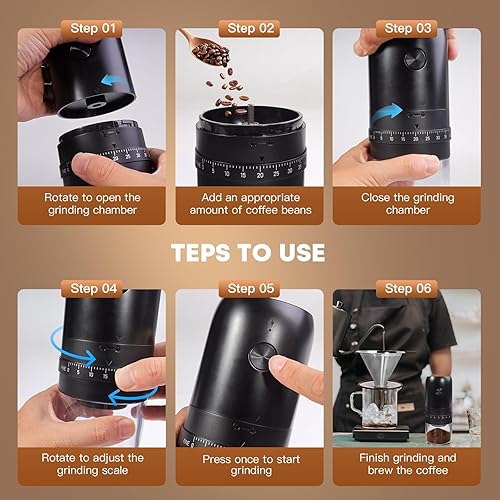 Step 01
Rotate to open the grinding chamber

Step 02
Add an appropriate amount of coffee beans

Step 03
Close the grinding chamber

TEPS TO USE

Step 04
Rotate to adjust the grinding scale

Step 05
Press once to start grinding

Step 06
Finish grinding and brew the coffee