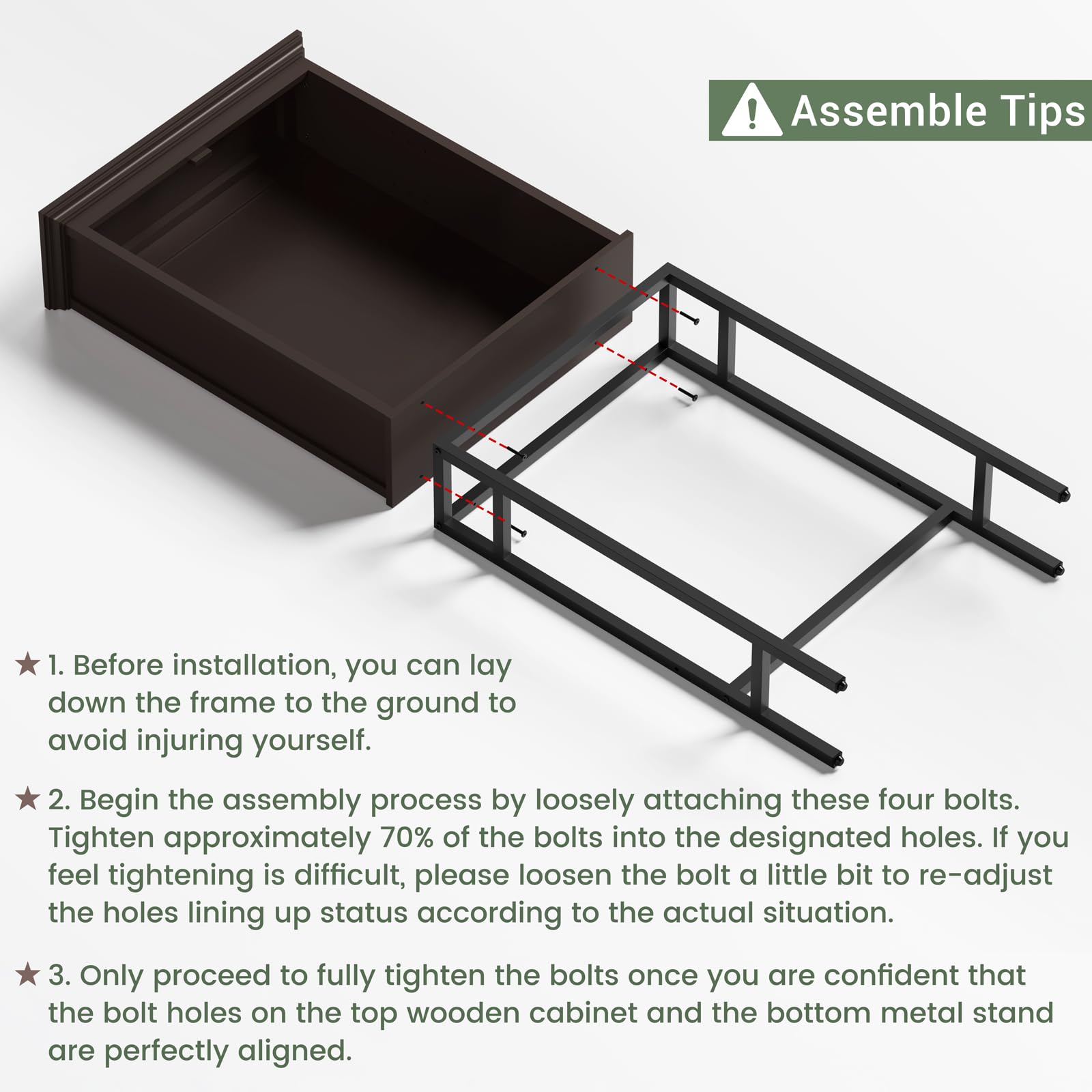 Assemble Tips

★ 1. Before installation, you can lay down the frame to the ground to avoid injuring yourself.

★ 2. Begin the assembly process by loosely attaching these four bolts. Tighten approximately 70% of the bolts into the designated holes. If you feel tightening is difficult, please loosen the bolt a little bit to re-adjust the holes lining up status according to the actual situation.

★ 3. Only proceed to fully tighten the bolts once you are confident that the bolt holes on the top wooden cabinet and the bottom metal stand are perfectly aligned.