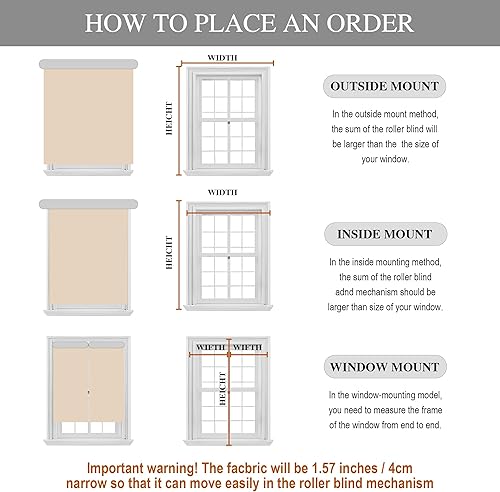 HOW TO PLACE AN ORDER

WIDTH

HEIGHT

OUTSIDE MOUNT

In the outside mount method, the sum of the roller blind will be larger than the  the size of your window.

WIDTH

HEIGHT

INSIDE MOUNT

In the inside mounting method, the sum of the roller blind adnd mechanism should be larger than size of your window.

WIFTH WIFTH

HEIGHT

WINDOW MOUNT

In the window-mounting model, you need to measure the frame of the window from end to end.

Important warning! The facbric will be 1.57 inches / 4cm narrow so that it can move easily in the roller blind mechanism