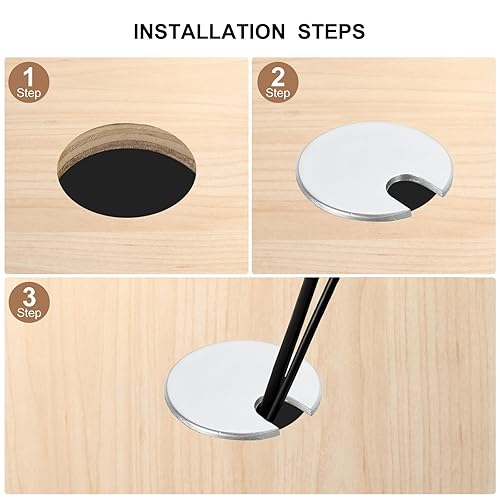 INSTALLATION STEPS

1 Step

2 Step

3 Step