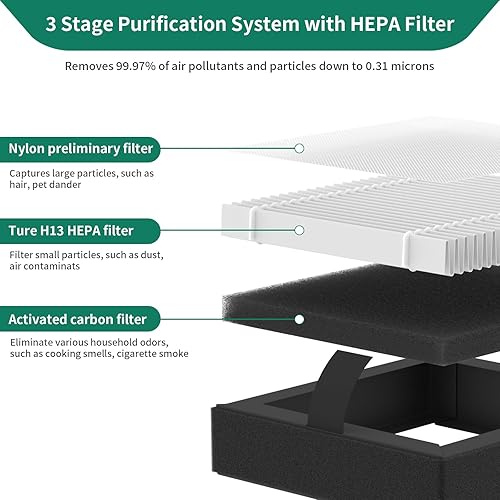 3 Stage Purification System with HEPA Filter

Removes 99.97% of air pollutants and particles down to 0.31 microns

Nylon preliminary filter

Captures large particles, such as hair, pet dander

Ture H13 HEPA filter

Filter small particles, such as dust, air contaminats

Activated carbon filter

Eliminate various household odors, such as cooking smells, cigarette smoke