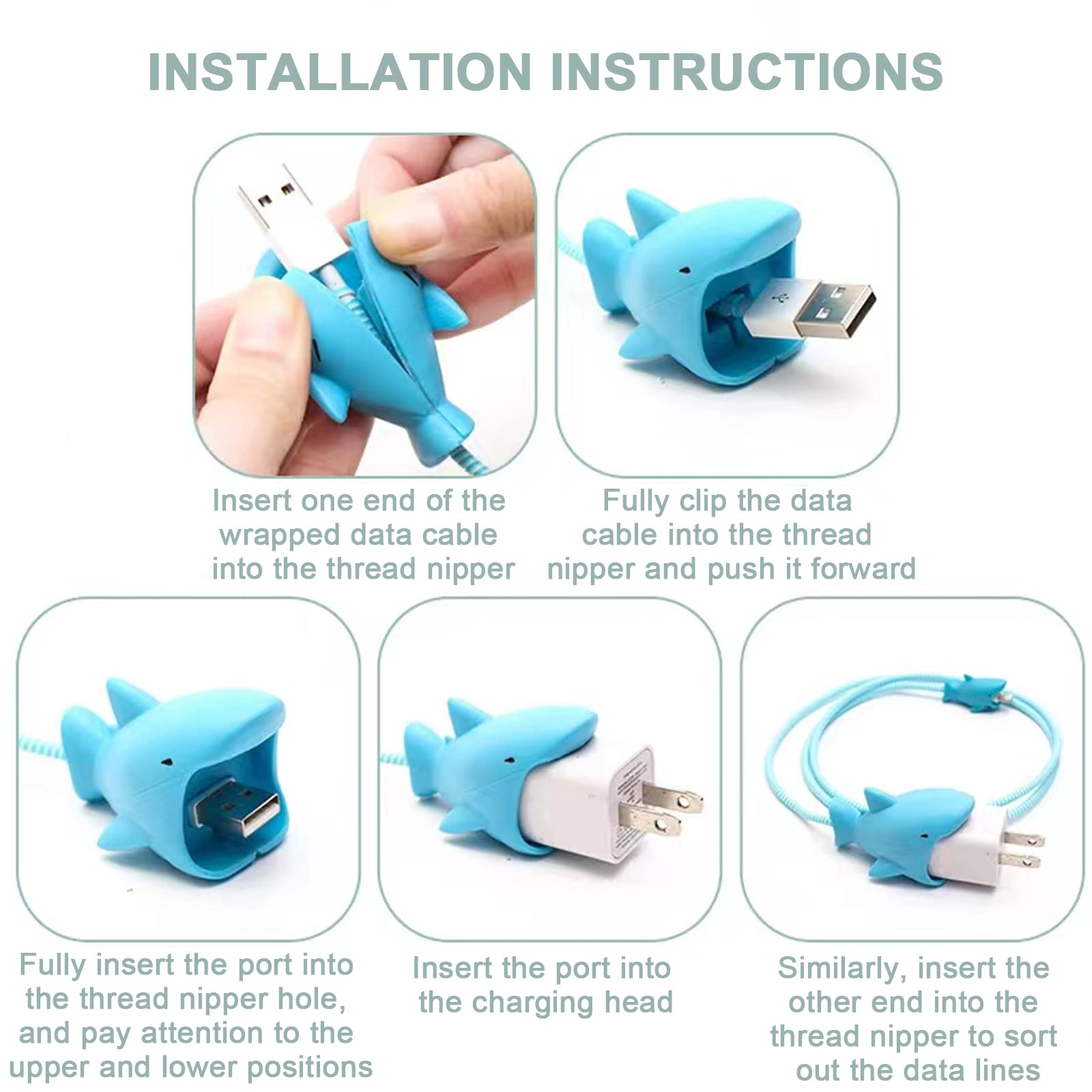 INSTALLATION INSTRUCTIONS

Insert one end of the wrapped data cable into the thread nipper

Fully clip the data cable into the thread nipper and push it forward

Fully insert the port into the thread nipper hole, and pay attention to the upper and lower positions

Insert the port into the charging head

Similarly, insert the other end into the thread nipper to sort out the data lines