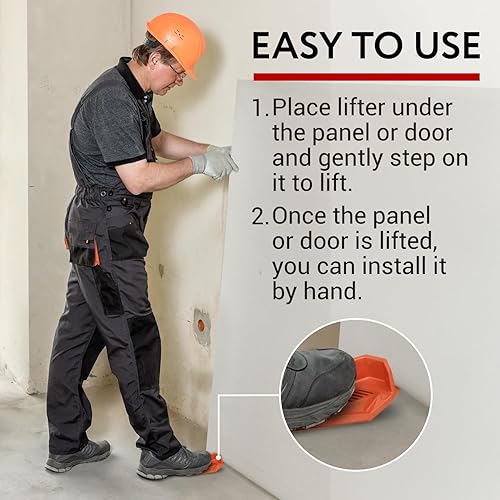 EASY TO USE

1. Place lifter under the panel or door and gently step on it to lift.

2. Once the panel or door is lifted, you can install it by hand.