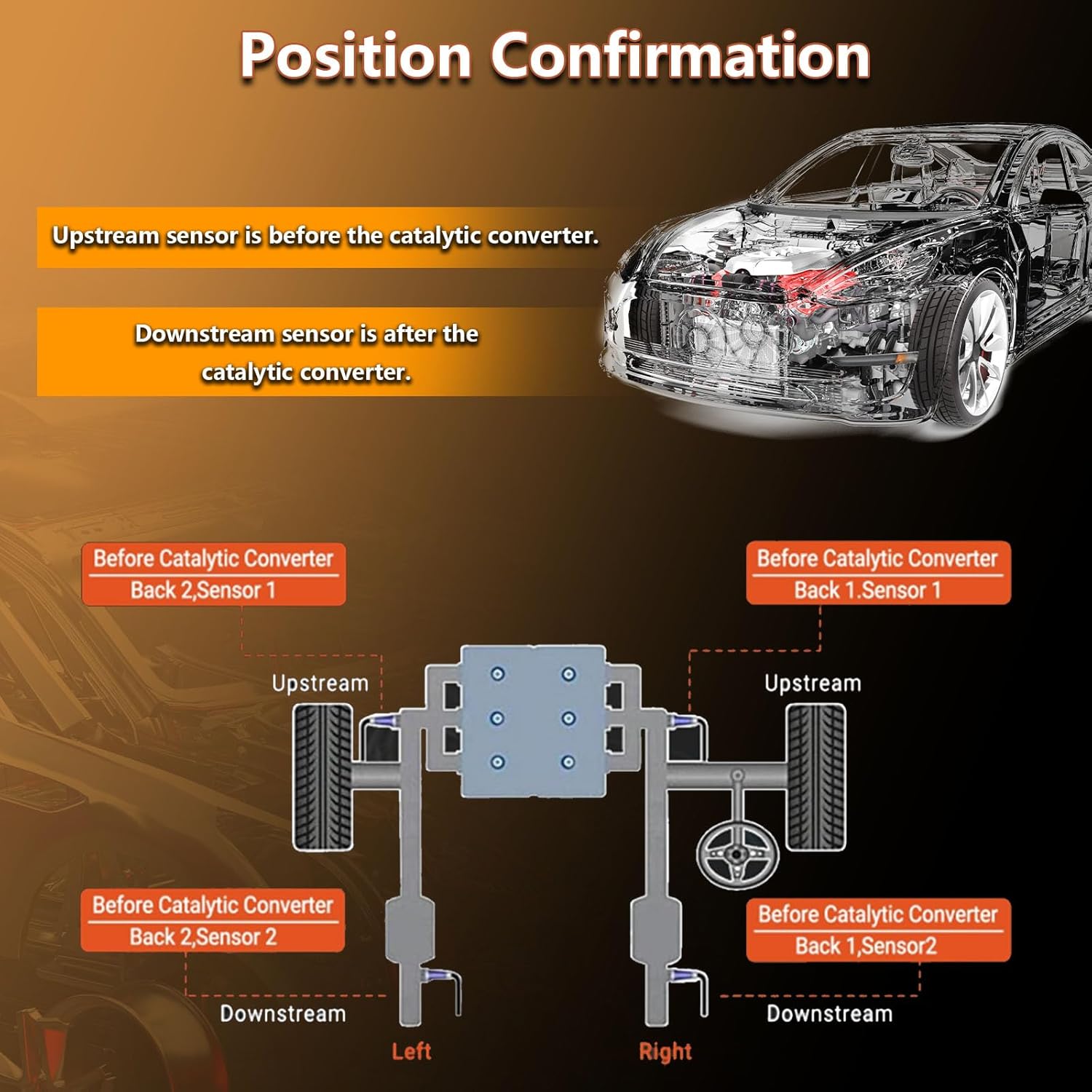 Position Confirmation

Upstream sensor is before the catalytic converter.

Downstream sensor is after the catalytic converter.

Before Catalytic Converter
Back 2,Sensor 1

Before Catalytic Converter
Back 1.Sensor 1

Upstream

Upstream

Before Catalytic Converter
Back 2,Sensor 2

Before Catalytic Converter
Back 1,Sensor2

Downstream

Downstream

Left

Right