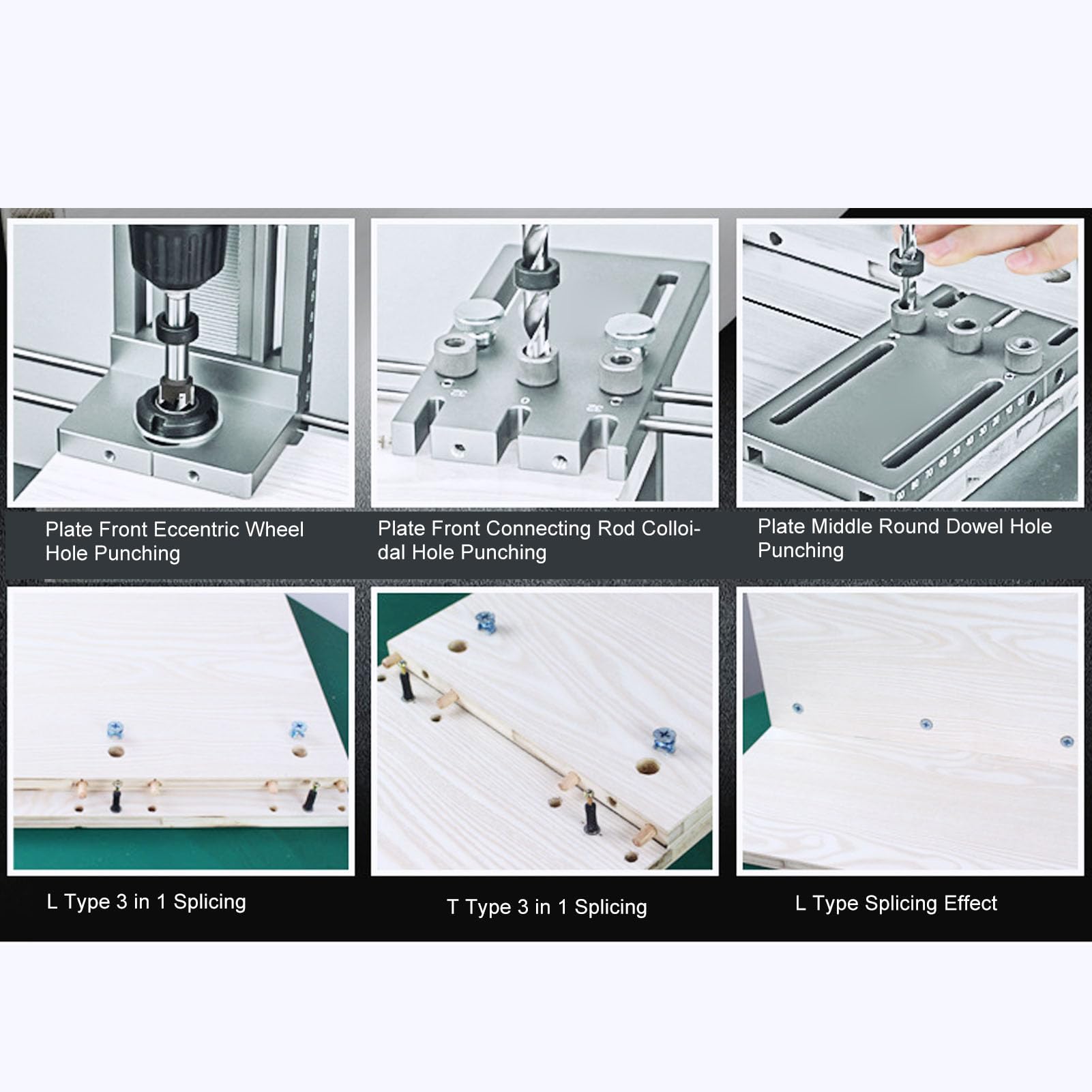 Plate Front Eccentric Wheel Hole Punching

Plate Front Connecting Rod Colloidal Hole Punching

Plate Middle Round Dowel Hole Punching

L Type 3 in 1 Splicing

T Type 3 in 1 Splicing

L Type Splicing Effect