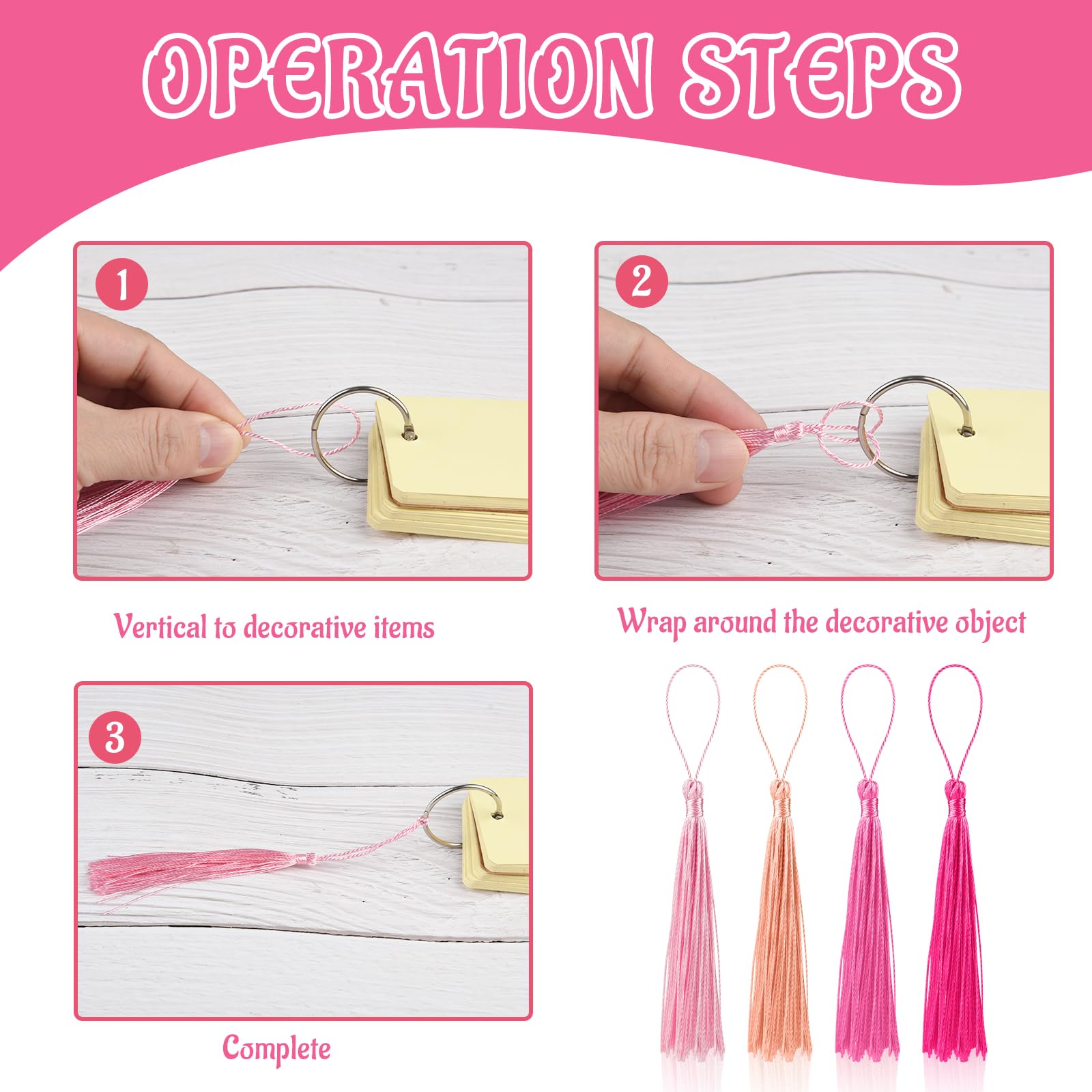 OPERATION STEPS

1

Vertical to decorative items

2

Wrap around the decorative object

3

Complete