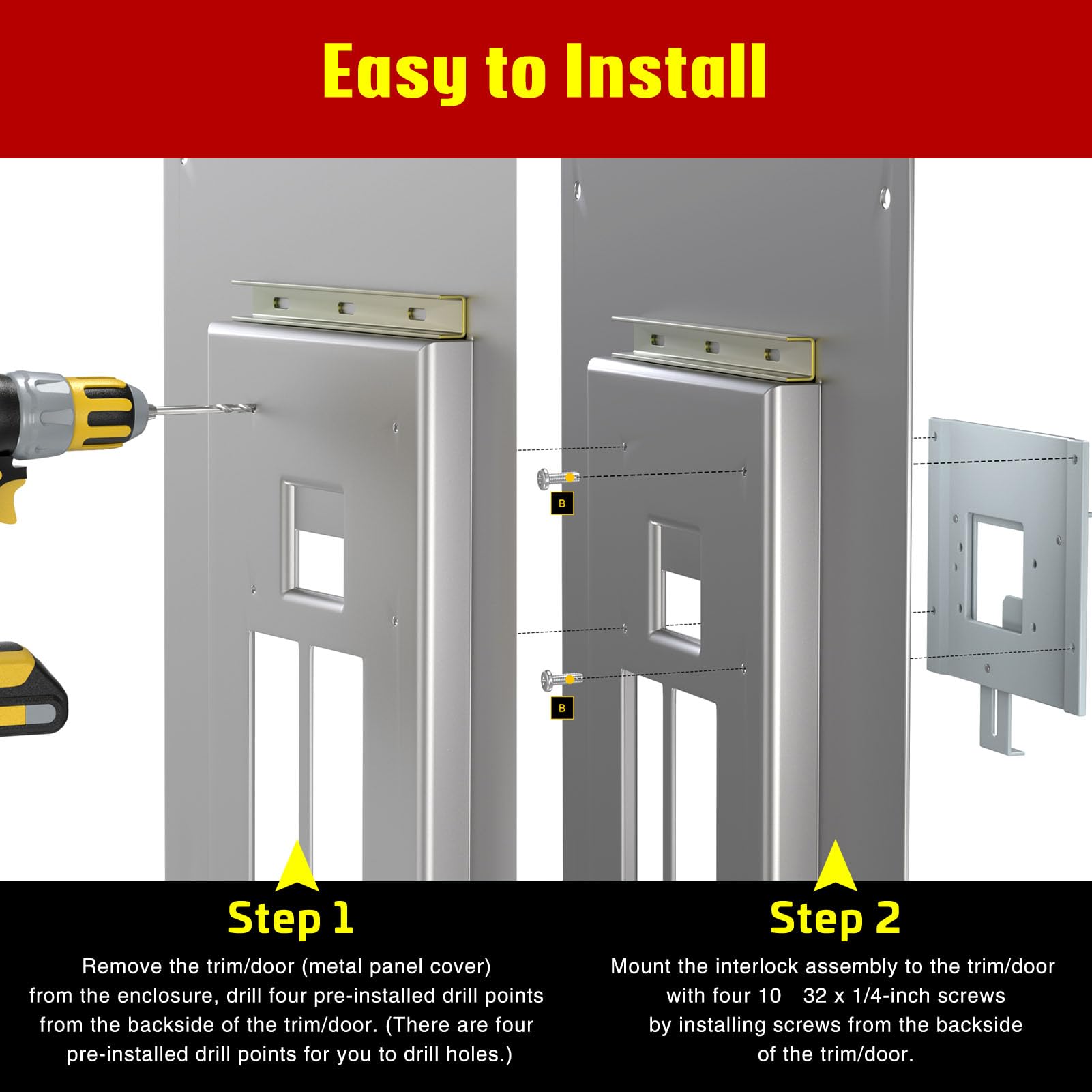 Easy to Install

B

B

Step 1

Remove the trim/door (metal panel cover) from the enclosure, drill four pre-installed drill points from the backside of the trim/door. (There are four pre-installed drill points for you to drill holes.)

Step 2

Mount the interlock assembly to the trim/door with four 10 32 x 1/4-inch screws by installing screws from the backside of the trim/door.