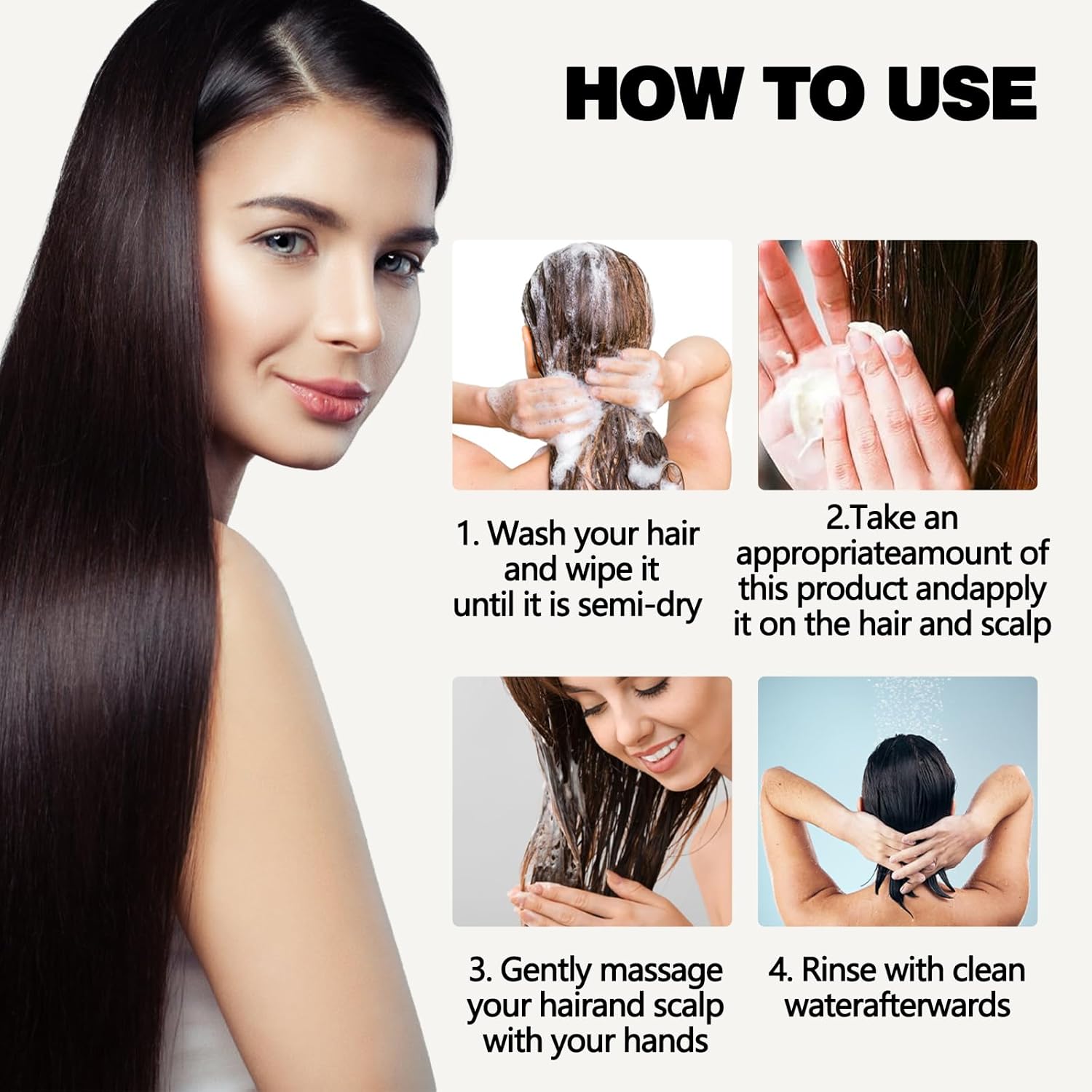 HOW TO USE

1. Wash your hair and wipe it until it is semi-dry

2.Take an appropriateamount of this product andapply it on the hair and scalp

3. Gently massage your hairand scalp with your hands

4. Rinse with clean waterafterwards