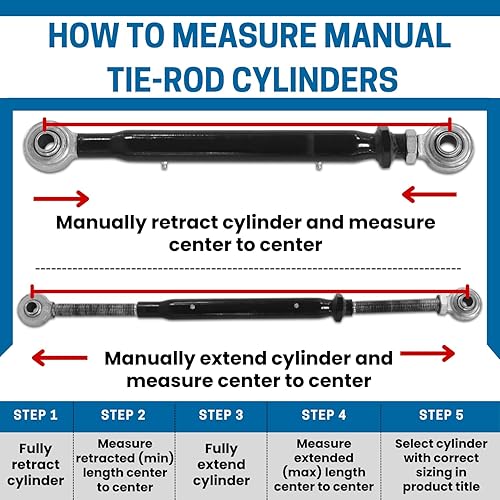 HOW TO MEASURE MANUAL TIE-ROD CYLINDERS

Manually retract cylinder and measure center to center

Manually extend cylinder and measure center to center

| STEP 1 | STEP 2 | STEP 3 | STEP 4 | STEP 5 |
|---|---|---|---|---|
| Fully retract cylinder | Measure retracted (min) length center to center | Fully extend cylinder | Measure extended (max) length center to center | Select cylinder with correct sizing in product title |