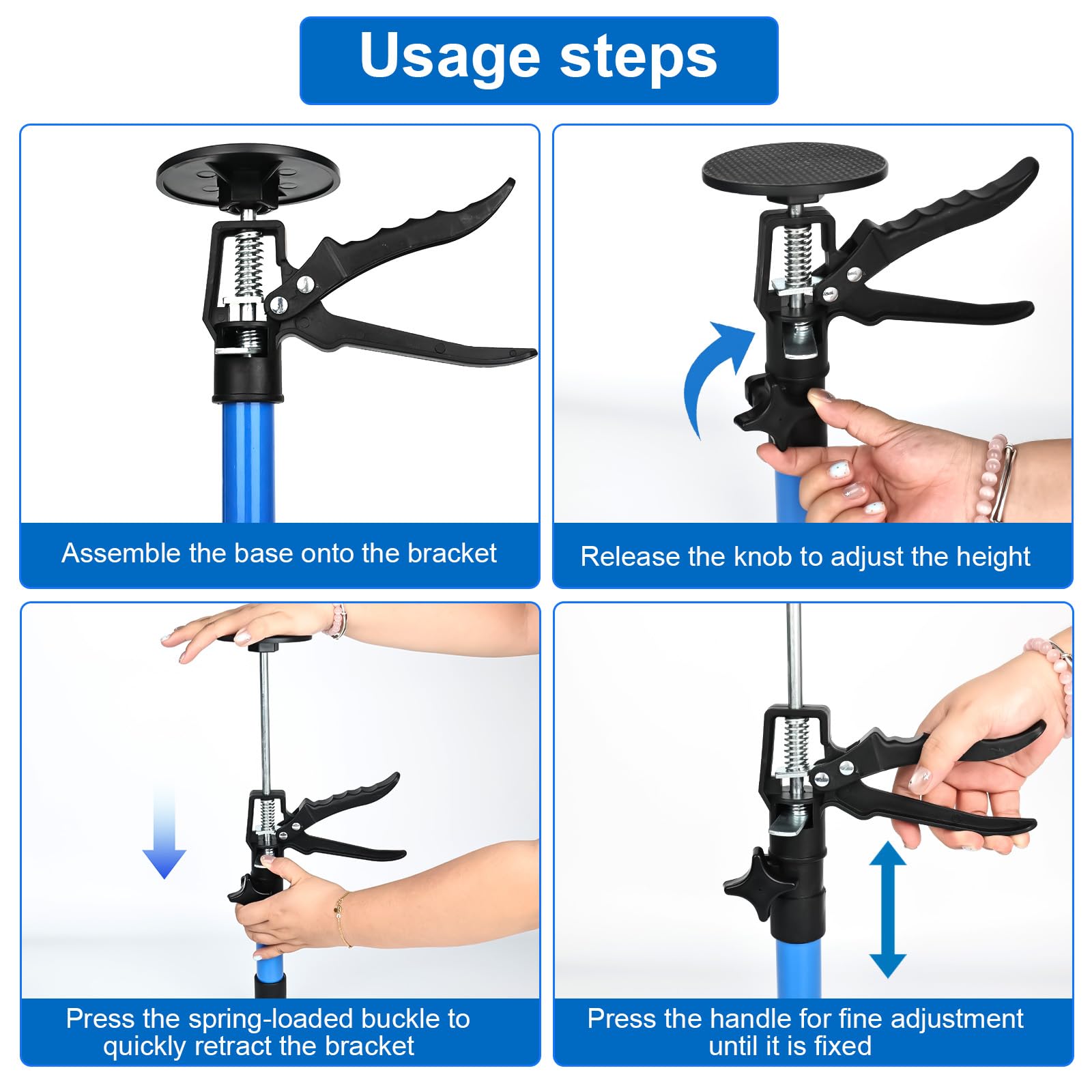 Usage steps

Assemble the base onto the bracket

Release the knob to adjust the height

Press the spring-loaded buckle to quickly retract the bracket

Press the handle for fine adjustment until it is fixed