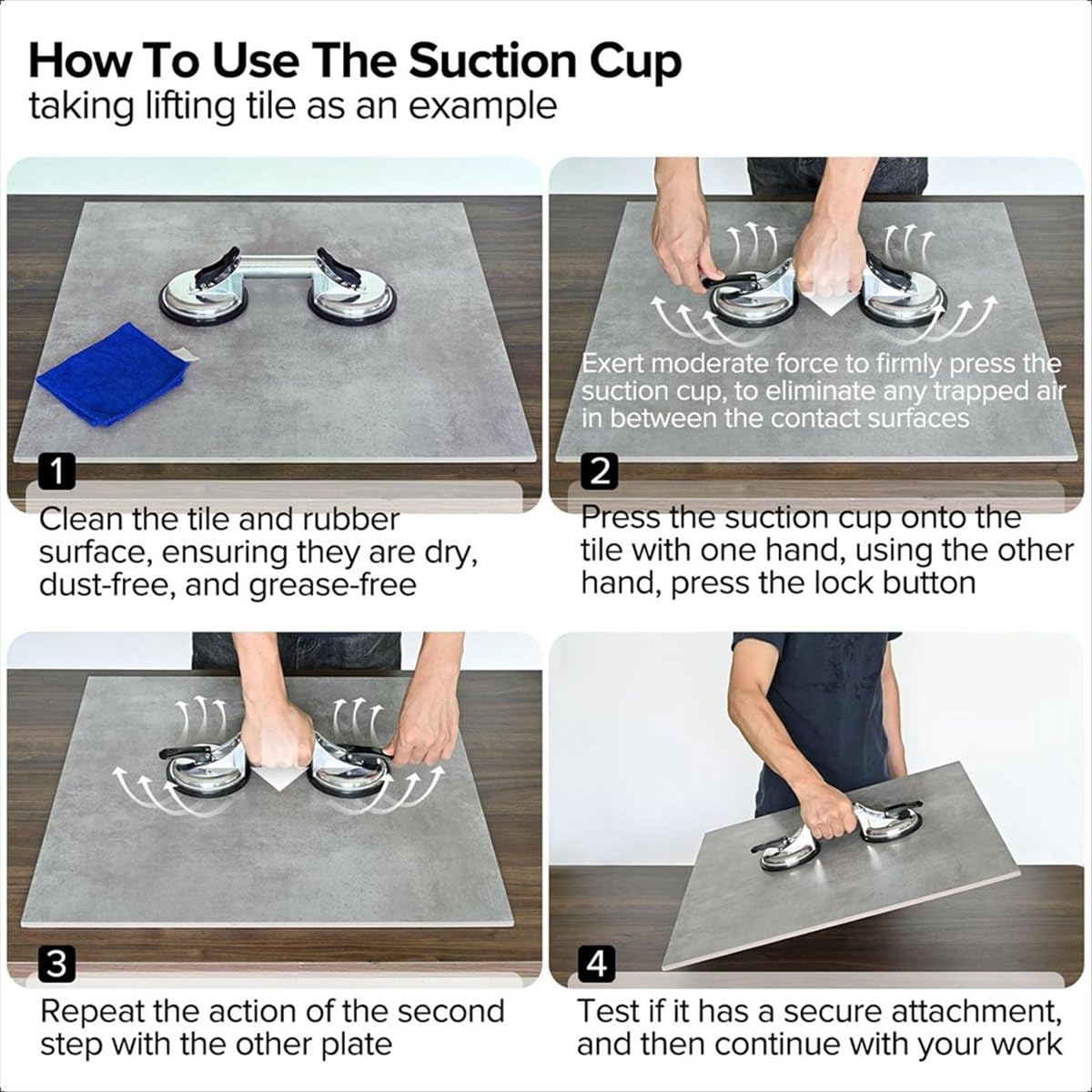 How To Use The Suction Cup
taking lifting tile as an example

1
Clean the tile and rubber surface, ensuring they are dry, dust-free, and grease-free

Exert moderate force to firmly press the suction cup, to eliminate any trapped air in between the contact surfaces

2
Press the suction cup onto the tile with one hand, using the other hand, press the lock button

3
Repeat the action of the second step with the other plate

4
Test if it has a secure attachment, and then continue with your work