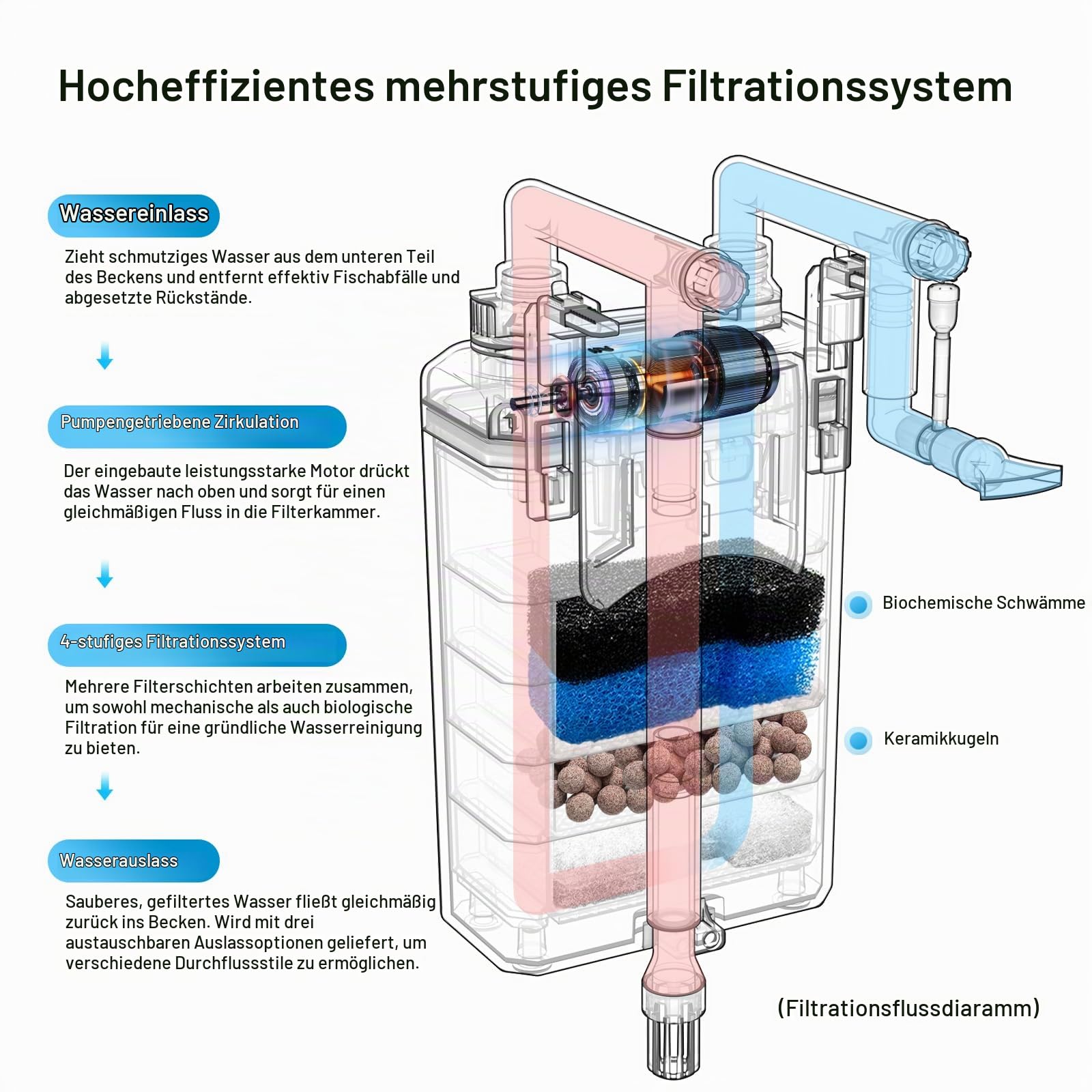 Hocheffizientes mehrstufiges Filtrationssystem

Wassereinlass

Zieht schmutziges Wasser aus dem unteren Teil des Beckens und entfernt effektiv Fischabfälle und abgesetzte Rückstände.

Pumpengetriebene Zirkulation

Der eingebaute leistungsstarke Motor drückt das Wasser nach oben und sorgt für einen gleichmäßigen Fluss in die Filterkammer.

4-stufiges Filtrationssystem

Mehrere Filterschichten arbeiten zusammen, um sowohl mechanische als auch biologische Filtration für eine gründliche Wasserreinigung zu bieten.

Wasserauslass

Sauberes, gefiltertes Wasser fließt gleichmäßig zurück ins Becken. Wird mit drei austauschbaren Auslassoptionen geliefert, um verschiedene Durchflussstile zu ermöglichen.

Biochemische Schwämme

Keramikkugeln

(Filtrationsflussdiaramm)