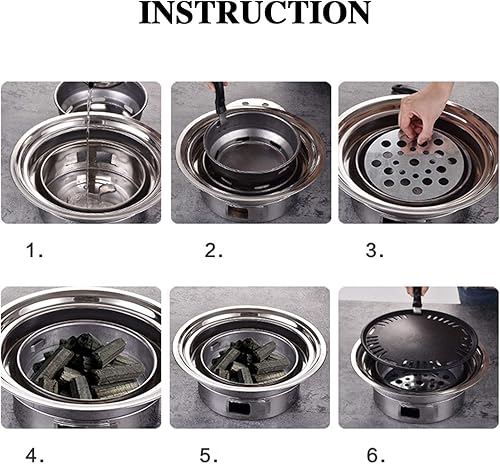 INSTRUCTION

1.

2.

3.

4.

5.

6.