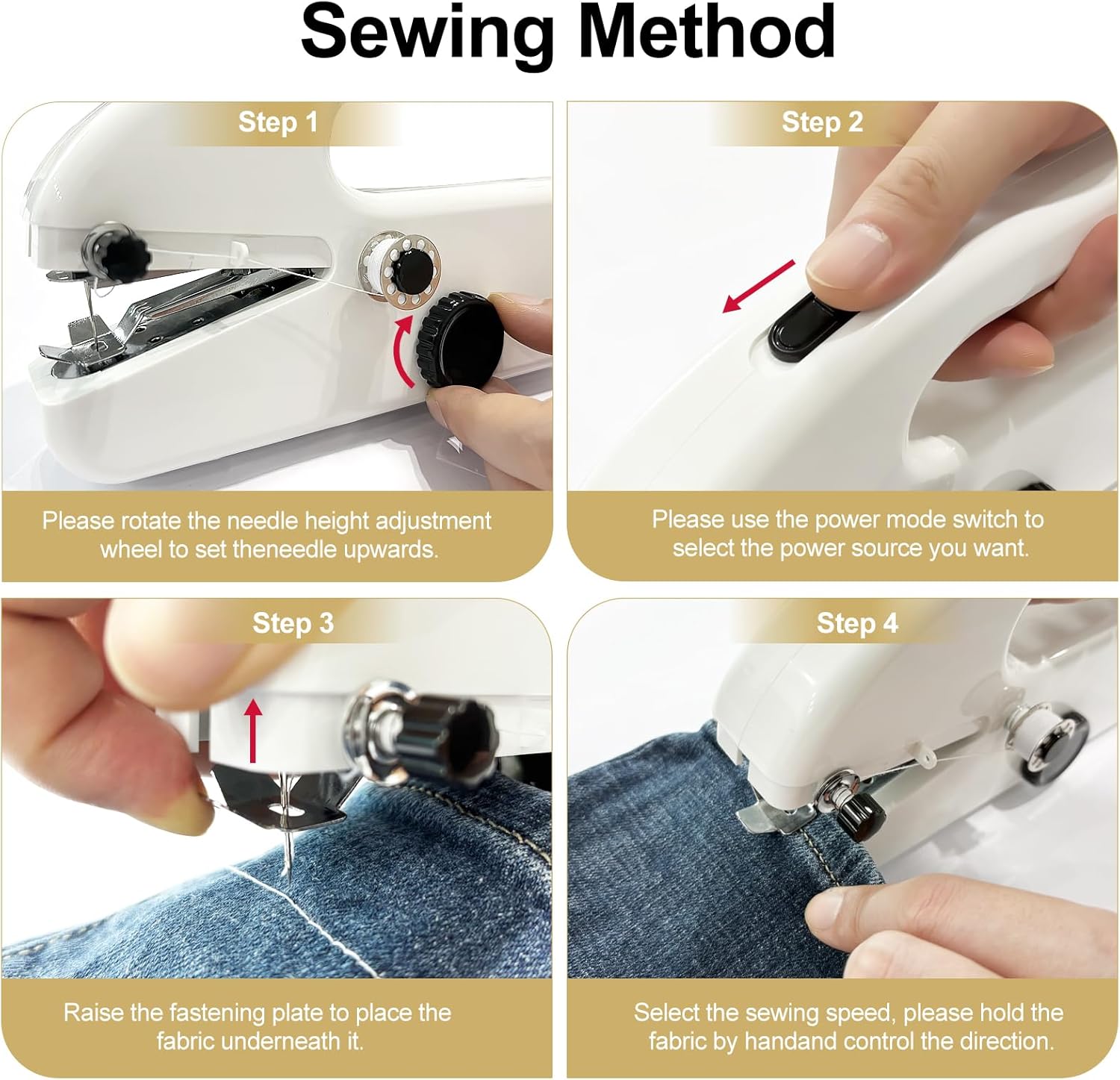 Sewing Method

Step 1

Please rotate the needle height adjustment wheel to set theneedle upwards.

Step 2

Please use the power mode switch to select the power source you want.

Step 3

Raise the fastening plate to place the fabric underneath it.

Step 4

Select the sewing speed, please hold the fabric by handand control the direction.