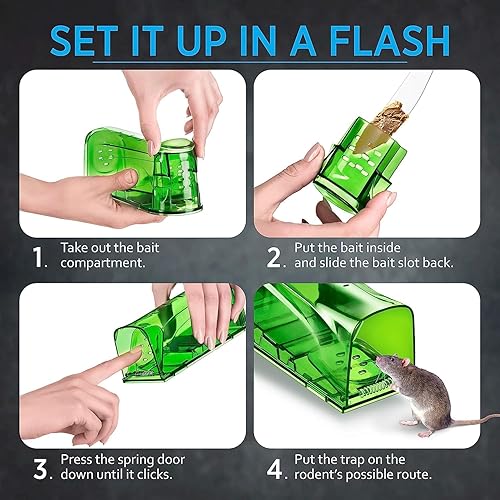 SET IT UP IN A FLASH

1. Take out the bait compartment.

2. Put the bait inside and slide the bait slot back.

3. Press the spring door down until it clicks.

4. Put the trap on the rodent's possible route.