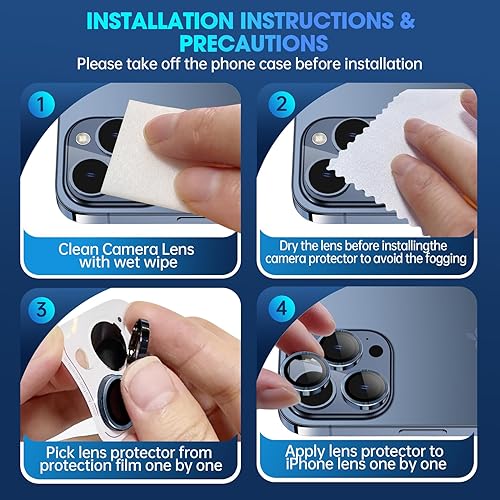 INSTALLATION INSTRUCTIONS & PRECAUTIONS

Please take off the phone case before installation

1

Clean Camera Lens with wet wipe

2

Dry the lens before installingthe camera protector to avoid the fogging

3

Pick lens protector from protection film one by one

4

Apply lens protector to iPhone lens one by one