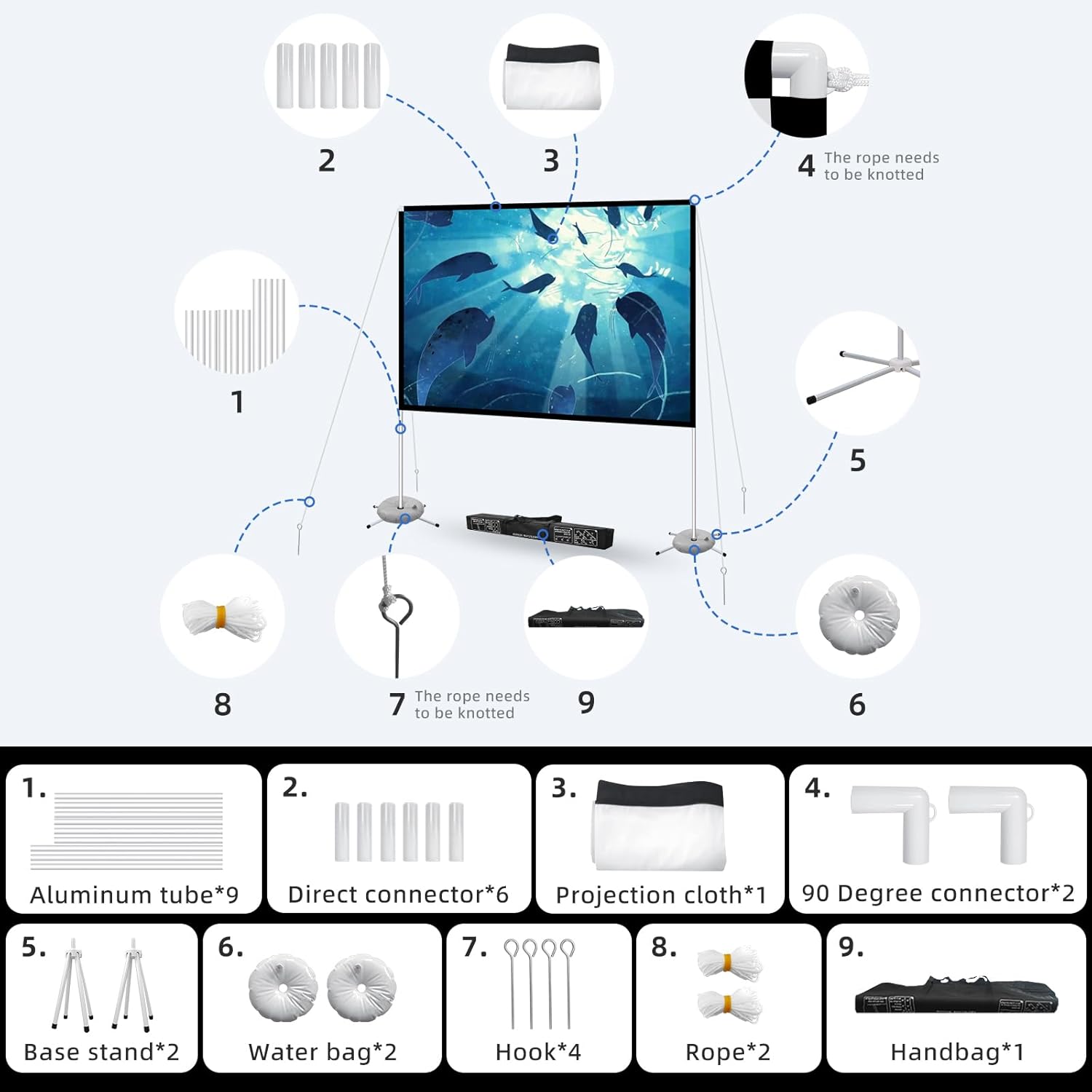 2

3

4 The rope needs to be knotted

1

5

8

7 The rope needs to be knotted

9

6

1. Aluminum tube*9

2. Direct connector*6

3. Projection cloth*1

4. 90 Degree connector*2

5. Base stand*2

6. Water bag*2

7. Hook*4

8. Rope*2

9. Handbag*1