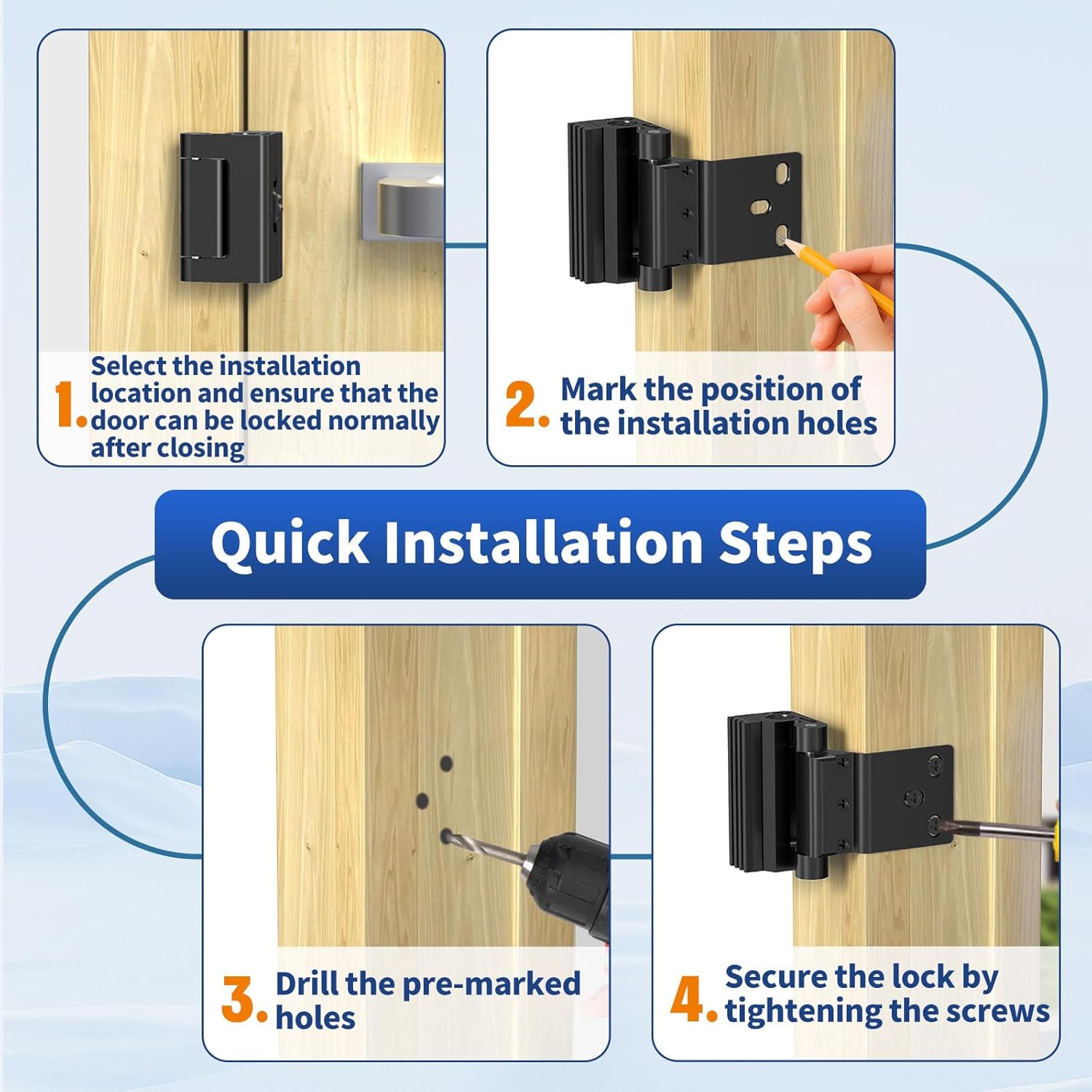 1. Select the installation location and ensure that the door can be locked normally after closing

2. Mark the position of the installation holes

Quick Installation Steps

3. Drill the pre-marked holes

4. Secure the lock by tightening the screws