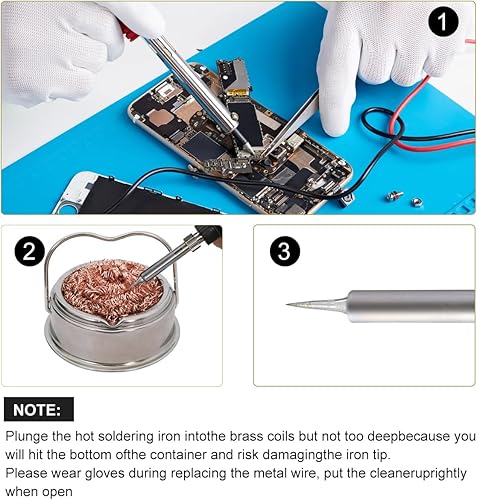 1

2

3

NOTE:

Plunge the hot soldering iron intothe brass coils but not too deepbecause you will hit the bottom ofthe container and risk damagingthe iron tip.
Please wear gloves during replacing the metal wire, put the cleaneruprightly when open