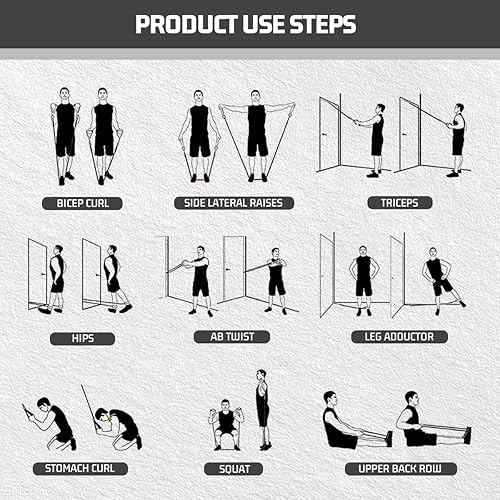 PRODUCT USE STEPS

BICEP CURL

SIDE LATERAL RAISES

TRICEPS

HIPS

AB TWIST

LEG ADDUCTOR

STOMACH CURL

SQUAT

UPPER BACK ROW