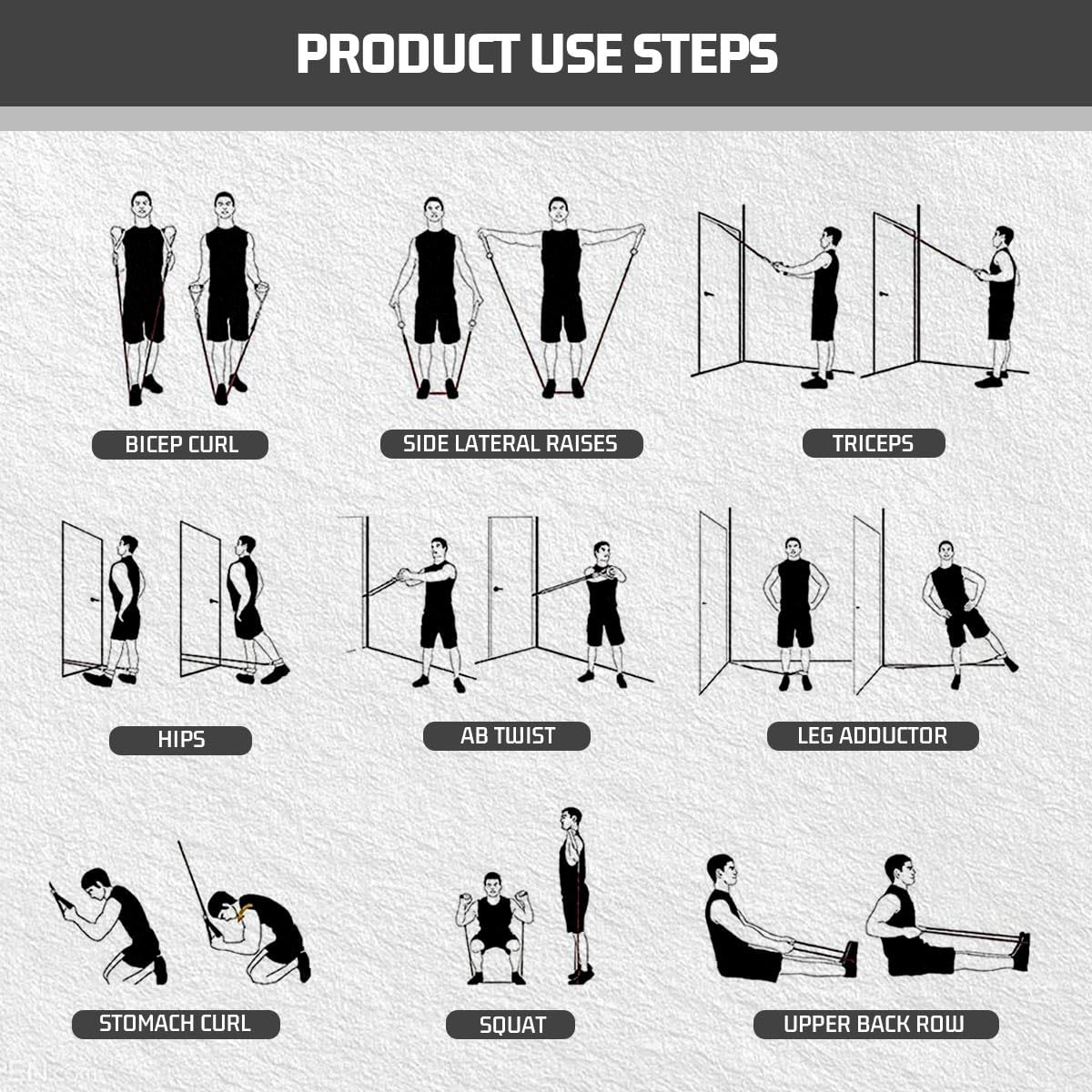 PRODUCT USE STEPS

BICEP CURL

SIDE LATERAL RAISES

TRICEPS

HIPS

AB TWIST

LEG ADDUCTOR

STOMACH CURL

SQUAT

UPPER BACK ROW