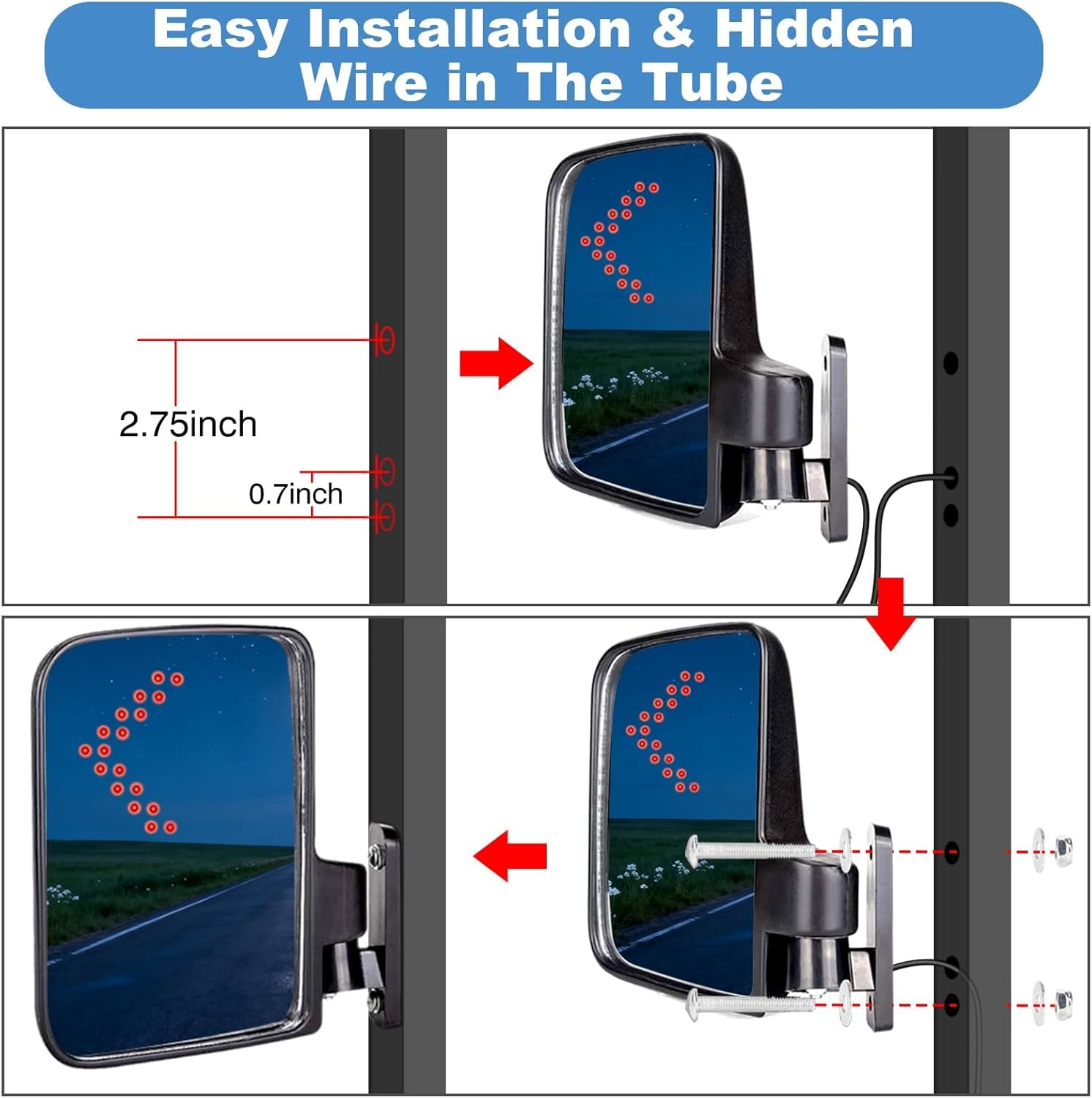 Easy Installation & Hidden Wire in The Tube

2.75inch

0.7inch