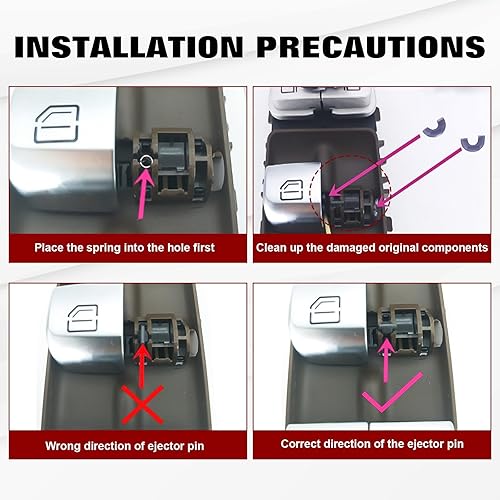 INSTALLATION PRECAUTIONS

Place the spring into the hole first

Clean up the damaged original components

Wrong direction of ejector pin

Correct direction of the ejector pin