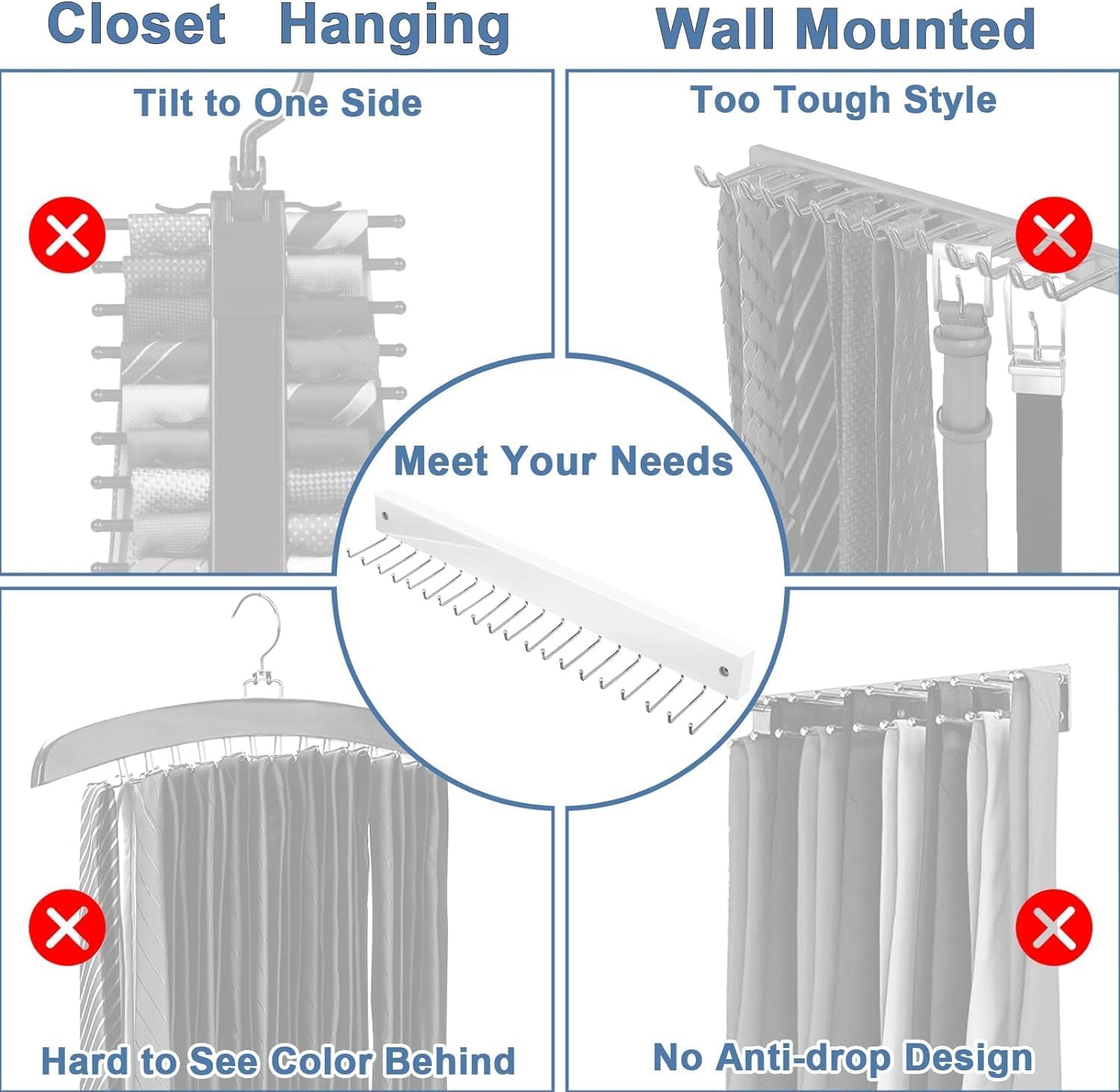 Closet Hanging

Wall Mounted

Tilt to One Side

Too Tough Style

Meet Your Needs

Hard to See Color Behind

No Anti-drop Design