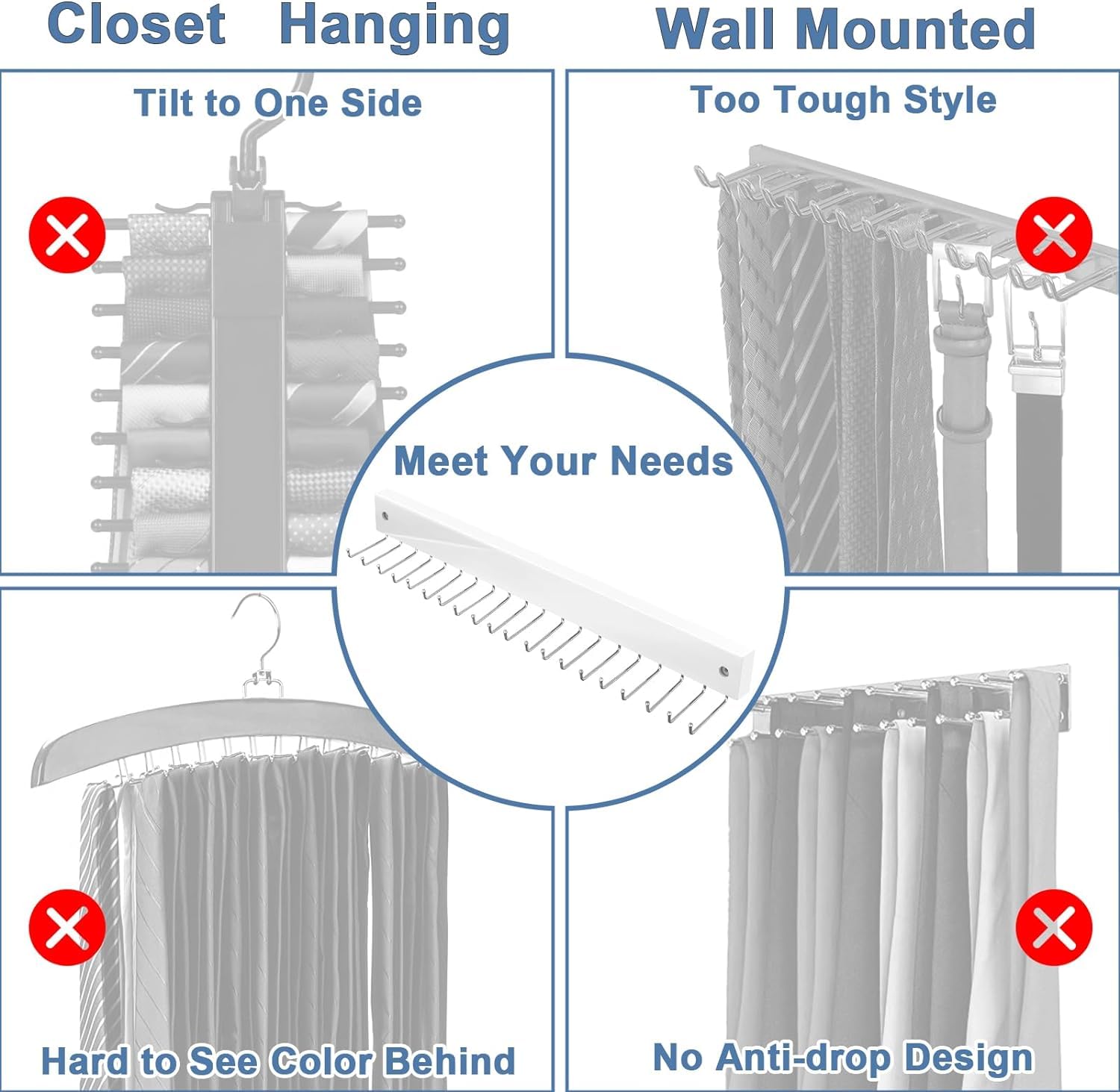 Closet Hanging

Wall Mounted

Tilt to One Side

Too Tough Style

Meet Your Needs

Hard to See Color Behind

No Anti-drop Design