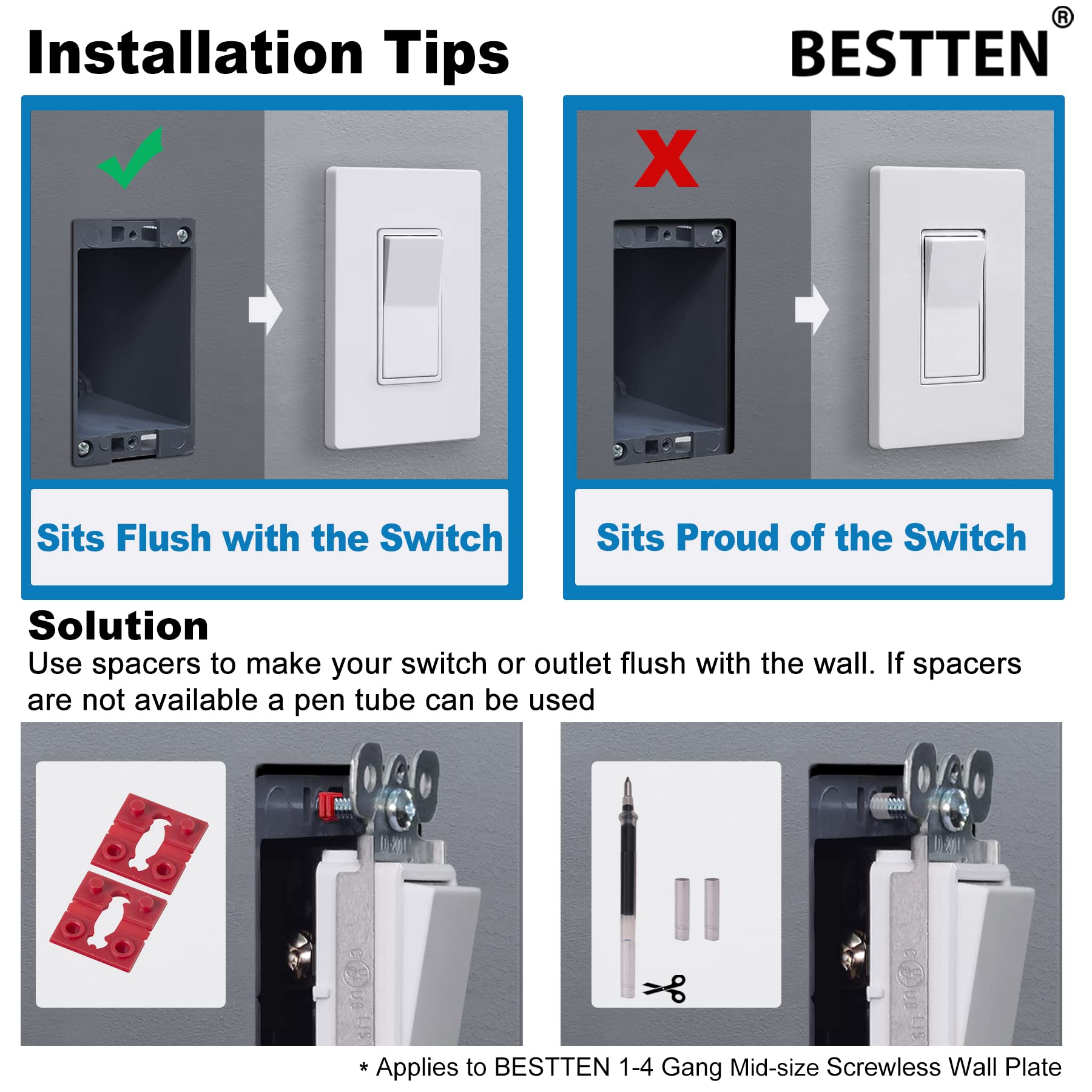 Installation Tips

BESTTEN®

Sits Flush with the Switch

Sits Proud of the Switch

Solution

Use spacers to make your switch or outlet flush with the wall. If spacers are not available a pen tube can be used

* Applies to BESTTEN 1-4 Gang Mid-size Screwless Wall Plate