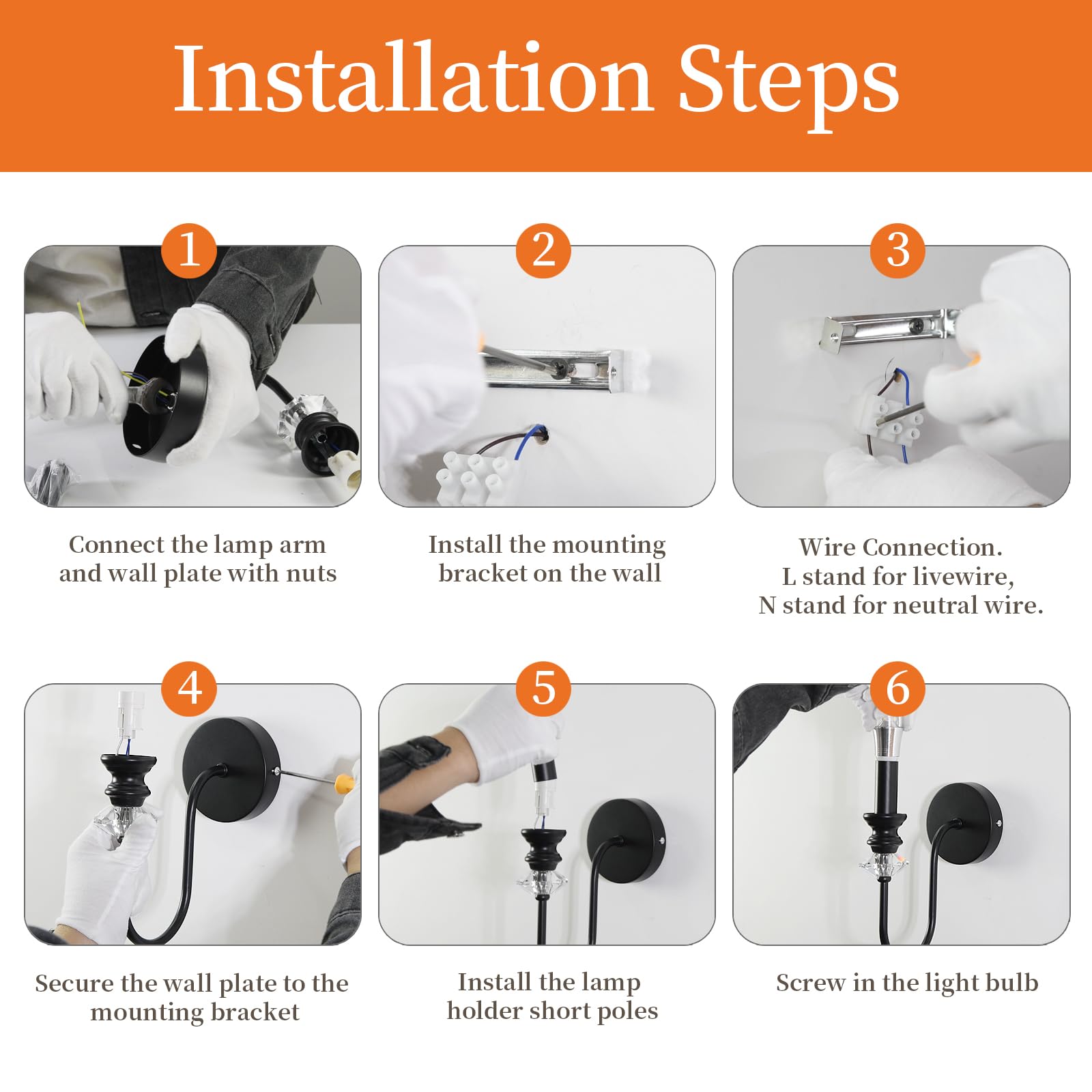 Installation Steps

1

Connect the lamp arm and wall plate with nuts

2

Install the mounting bracket on the wall

3

Wire Connection. L stand for livewire, N stand for neutral wire.

4

Secure the wall plate to the mounting bracket

5

Install the lamp holder short poles

6

Screw in the light bulb