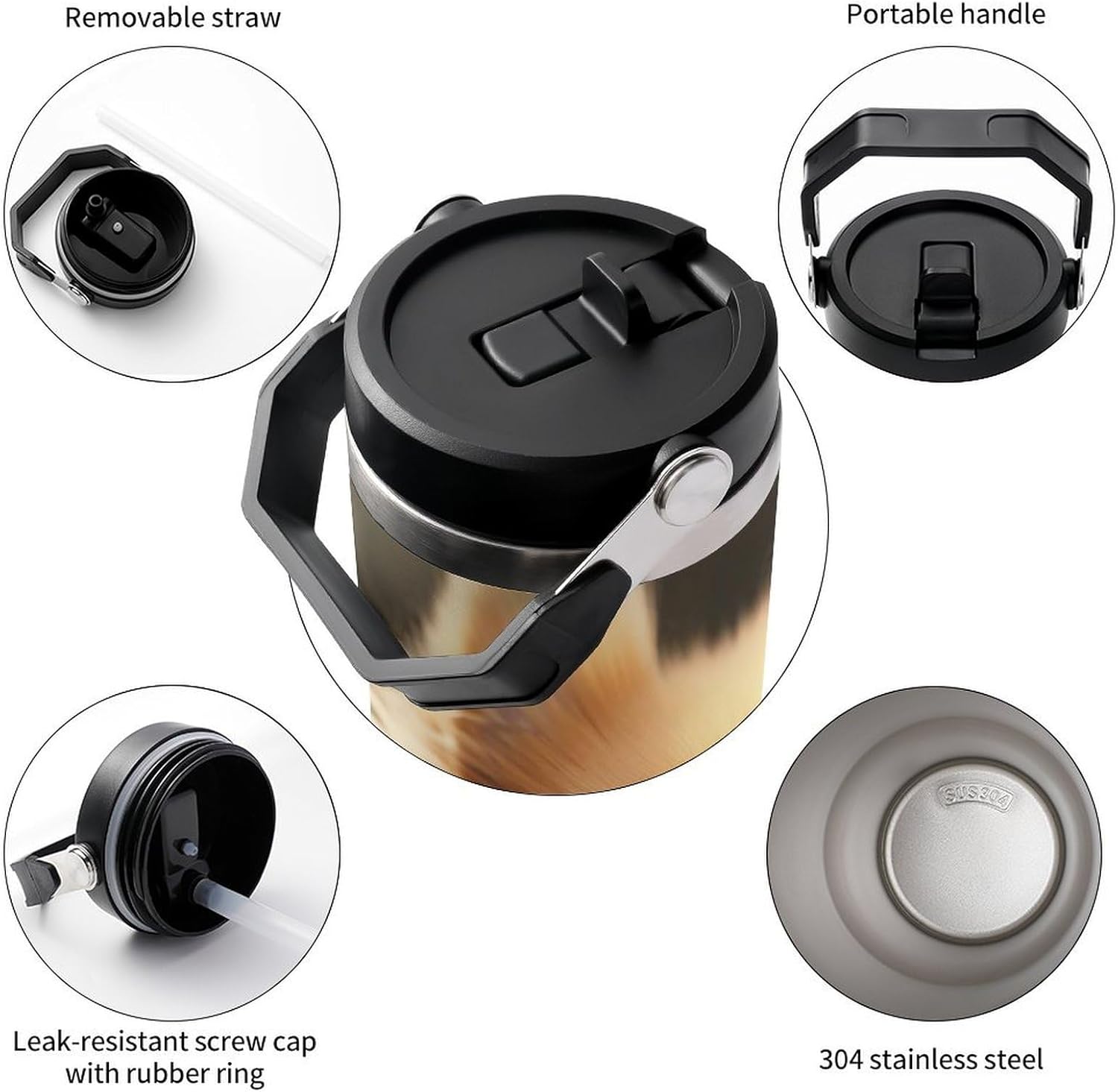 Removable straw

Portable handle

SUS304

Leak-resistant screw cap with rubber ring

304 stainless steel