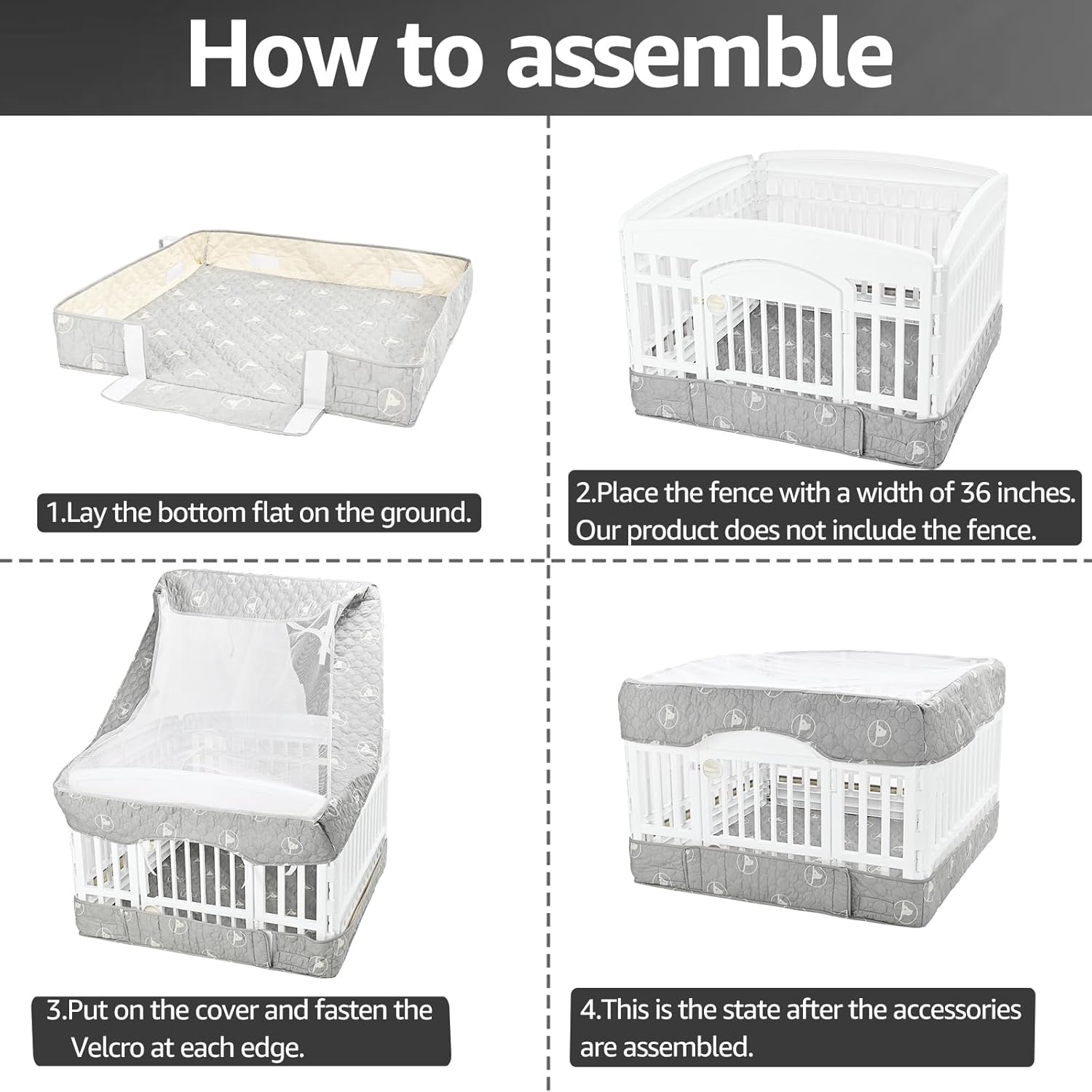 How to assemble

1.Lay the bottom flat on the ground.

2.Place the fence with a width of 36 inches. Our product does not include the fence.

3.Put on the cover and fasten the Velcro at each edge.

4.This is the state after the accessories are assembled.