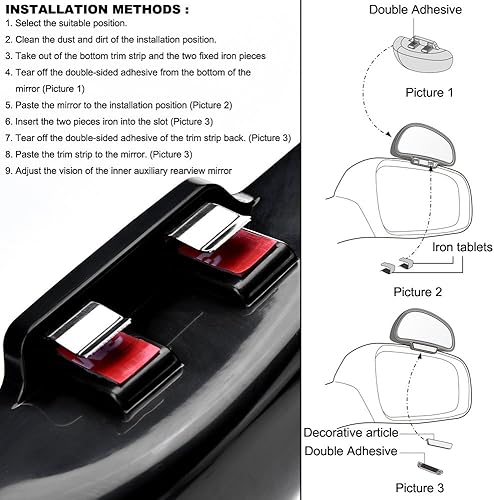 INSTALLATION METHODS :

1. Select the suitable position.
2. Clean the dust and dirt of the installation position.
3. Take out of the bottom trim strip and the two fixed iron pieces
4. Tear off the double-sided adhesive from the bottom of the mirror (Picture 1)
5. Paste the mirror to the installation position (Picture 2)
6. Insert the two pieces iron into the slot (Picture 3)
7. Tear off the double-sided adhesive of the trim strip back. (Picture 3)
8. Paste the trim strip to the mirror. (Picture 3)
9. Adjust the vision of the inner auxiliary rearview mirror

Double Adhesive

Picture 1

Iron tablets

Picture 2

Decorative article

Double Adhesive

Picture 3