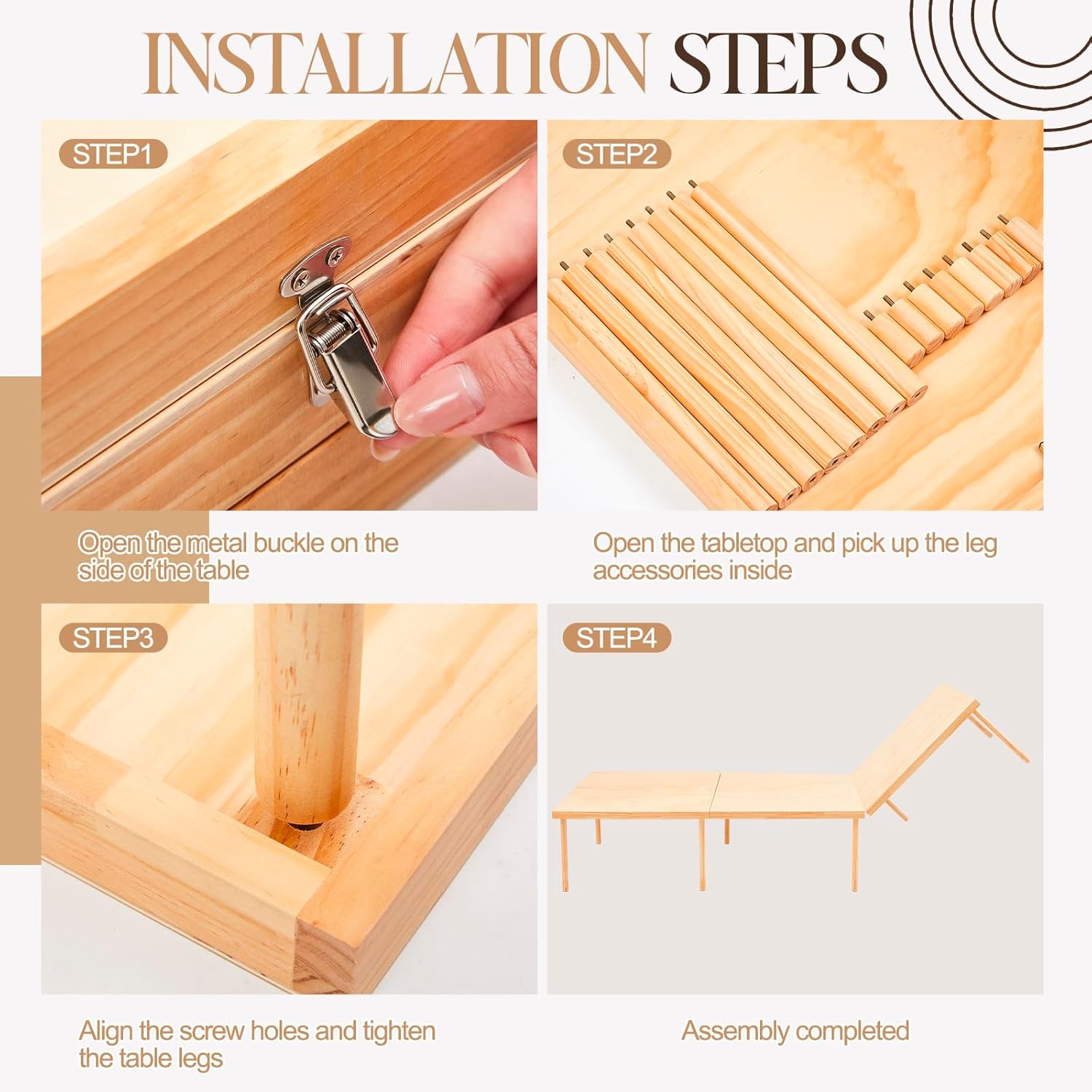 INSTALLATION STEPS

STEP1

Open the metal buckle on the side of the table

STEP2

Open the tabletop and pick up the leg accessories inside

STEP3

Align the screw holes and tighten the table legs

STEP4

Assembly completed